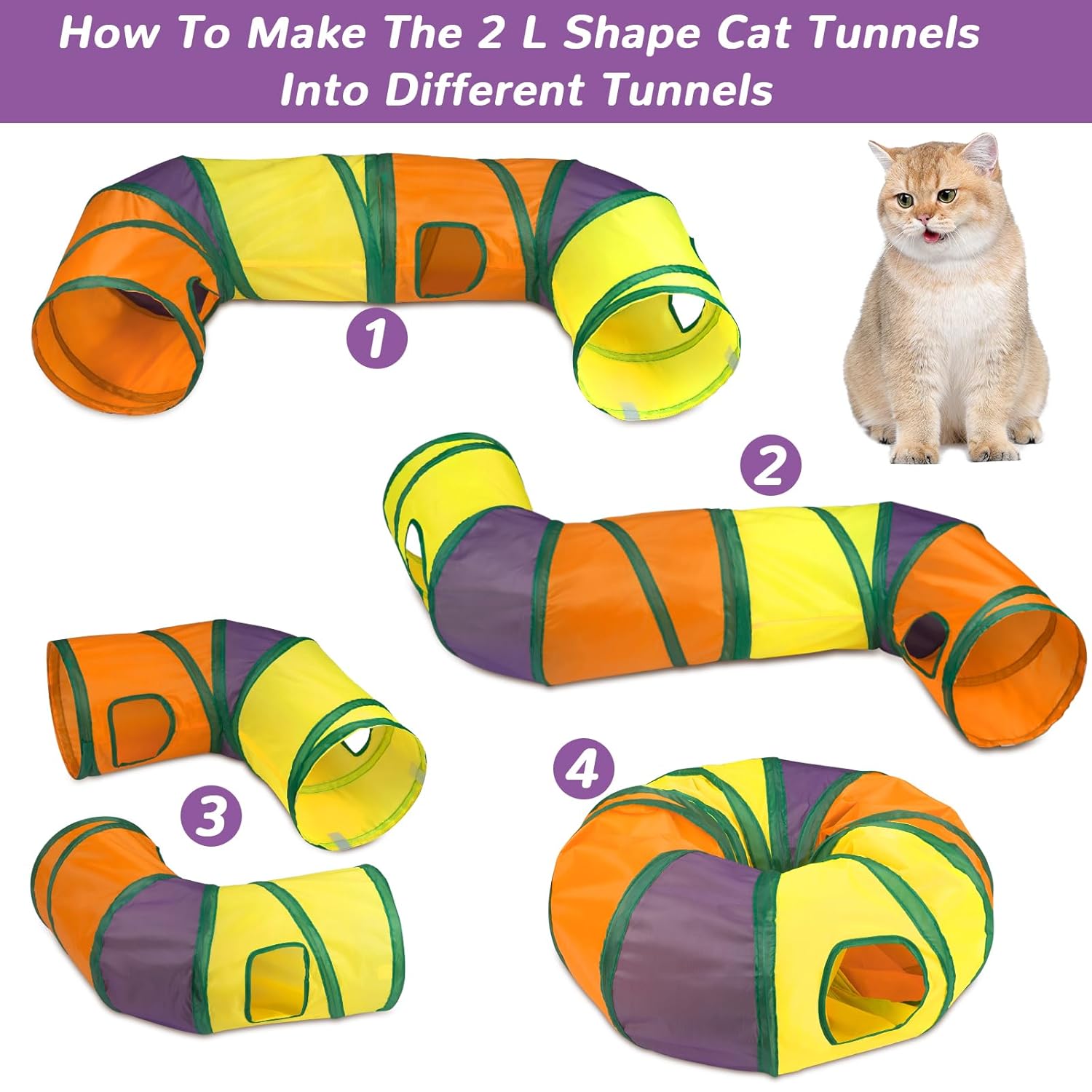 How To Make The 2 L Shape Cat Tunnels Into Different Tunnels

1

2

3

4