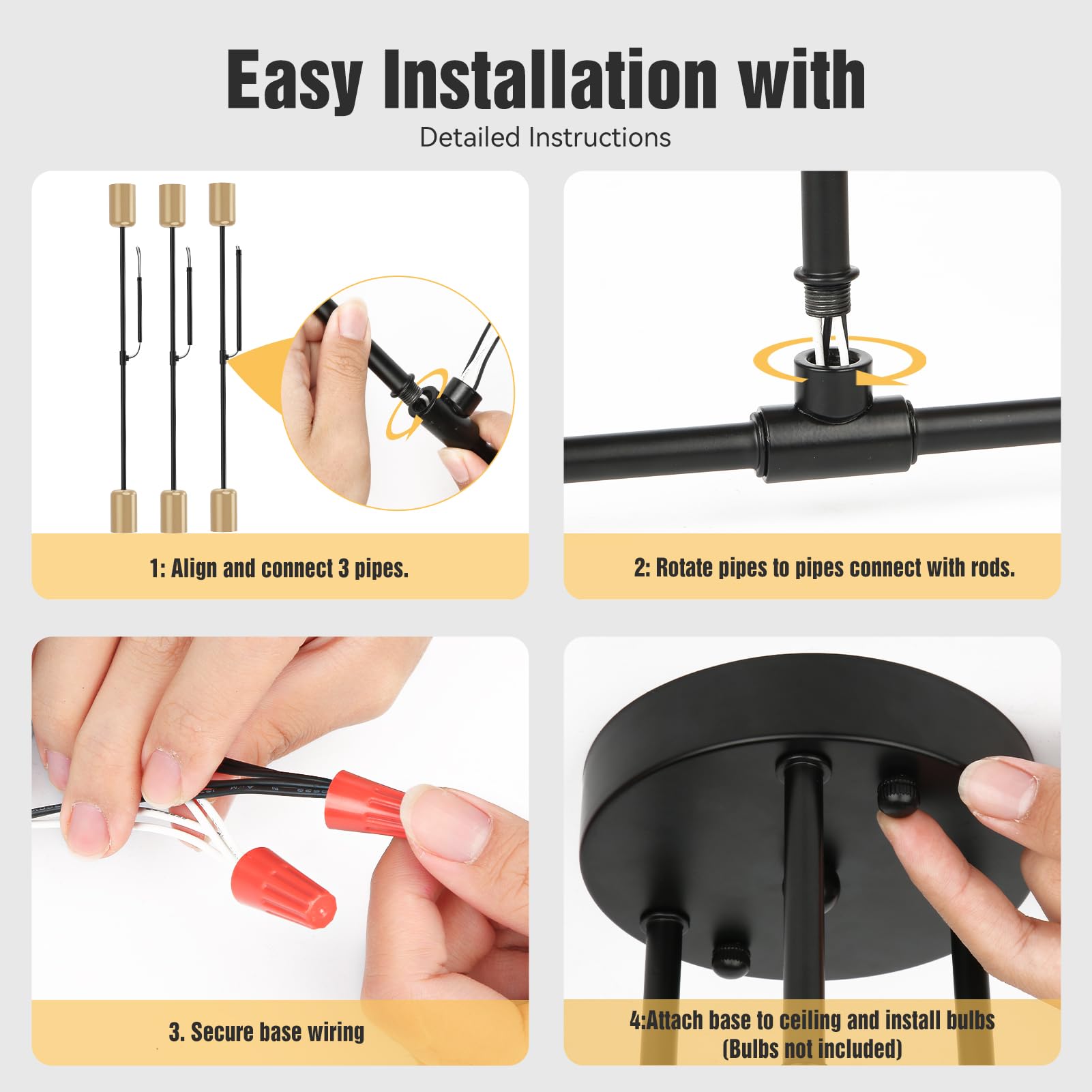 Easy Installation with
Detailed Instructions

1: Align and connect 3 pipes.

2: Rotate pipes to pipes connect with rods.

3. Secure base wiring

4:Attach base to ceiling and install bulbs (Bulbs not included)