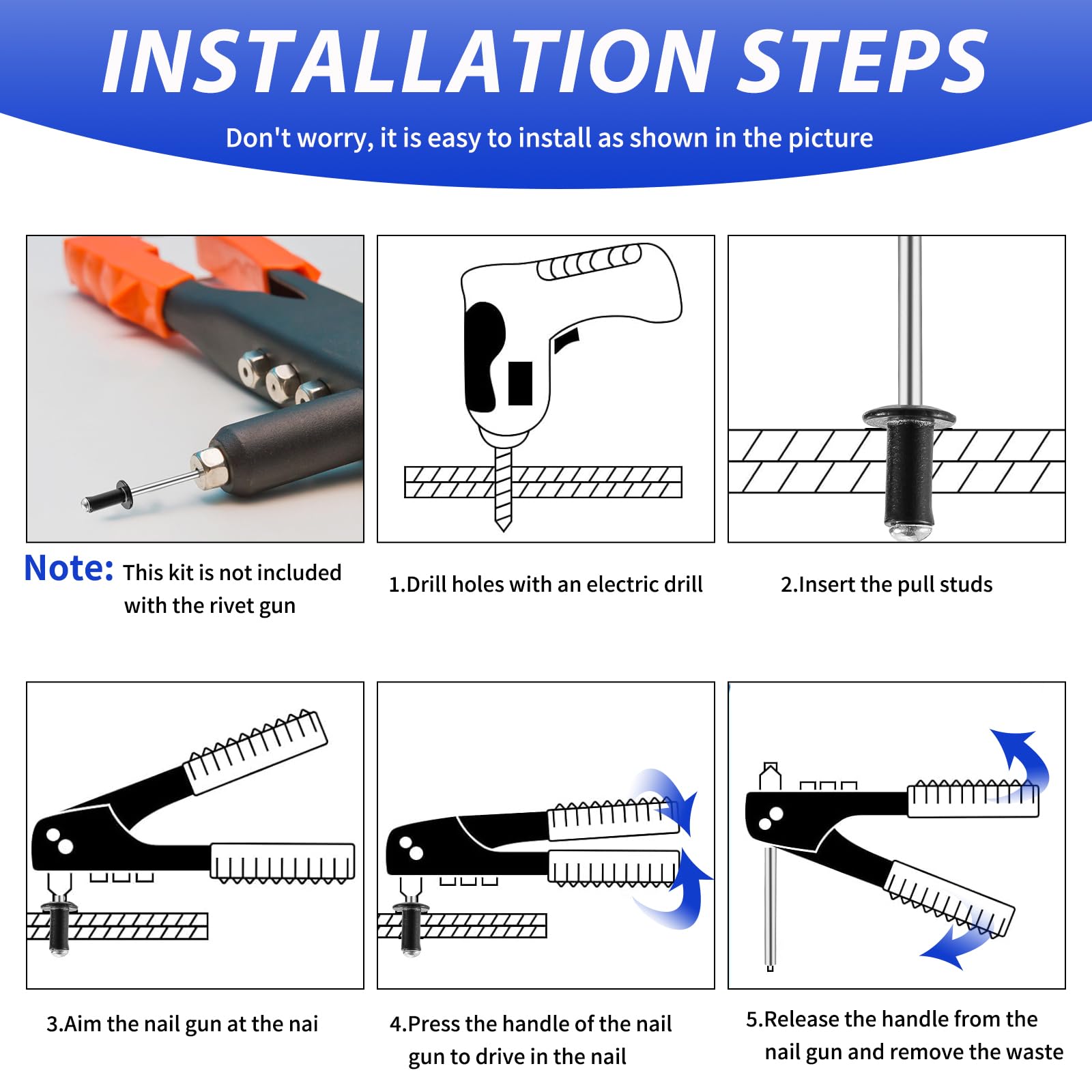 INSTALLATION STEPS

Don't worry, it is easy to install as shown in the picture

Note: This kit is not included with the rivet gun

1.Drill holes with an electric drill

2.Insert the pull studs

3.Aim the nail gun at the nai

4.Press the handle of the nail gun to drive in the nail

5.Release the handle from the nail gun and remove the waste