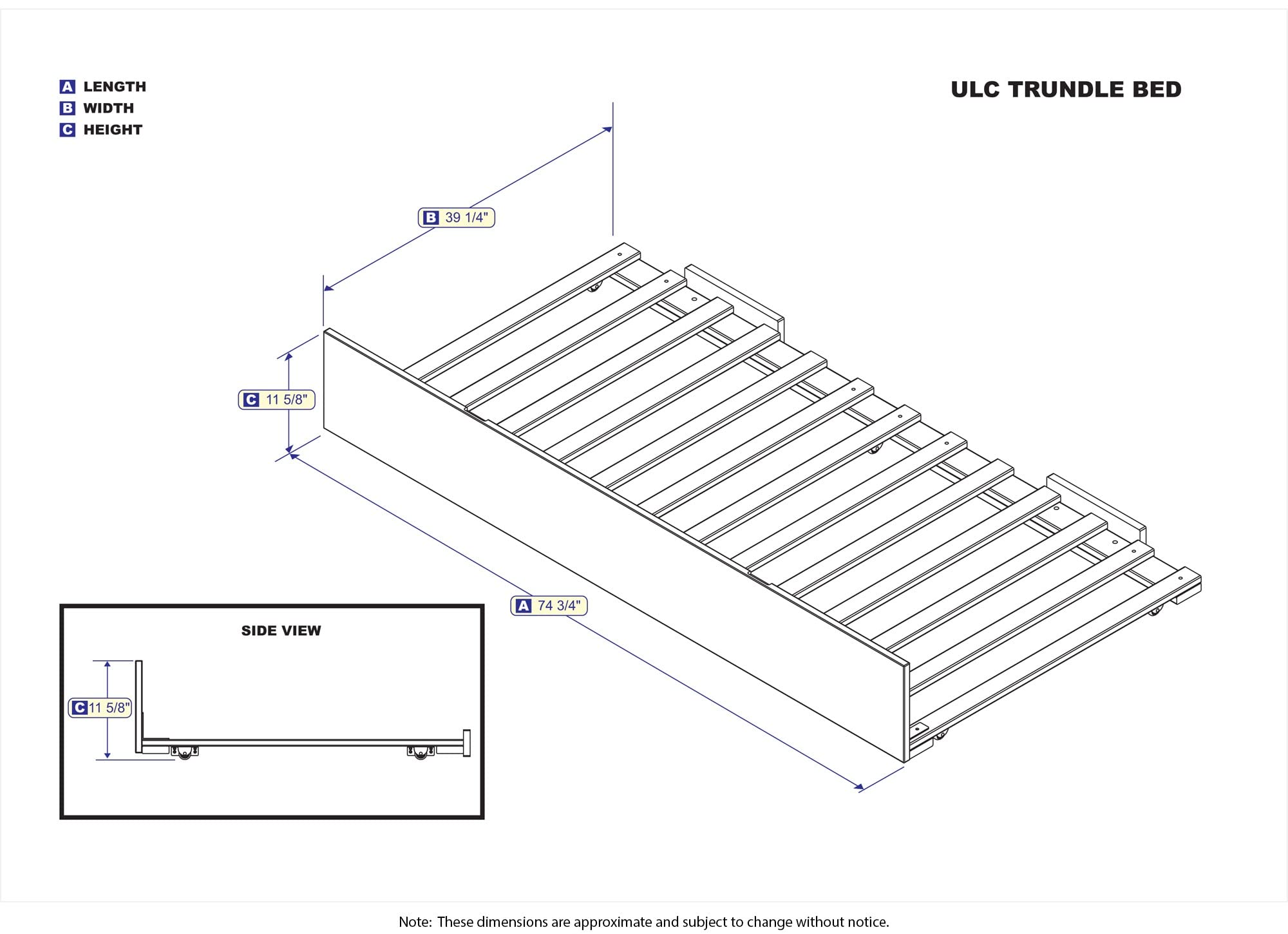 A LENGTH
B WIDTH
C HEIGHT

ULC TRUNDLE BED

B 39 1/4"

C 11 5/8"

A 74 3/4"

SIDE VIEW

C 11 5/8"

Note: These dimensions are approximate and subject to change without notice.