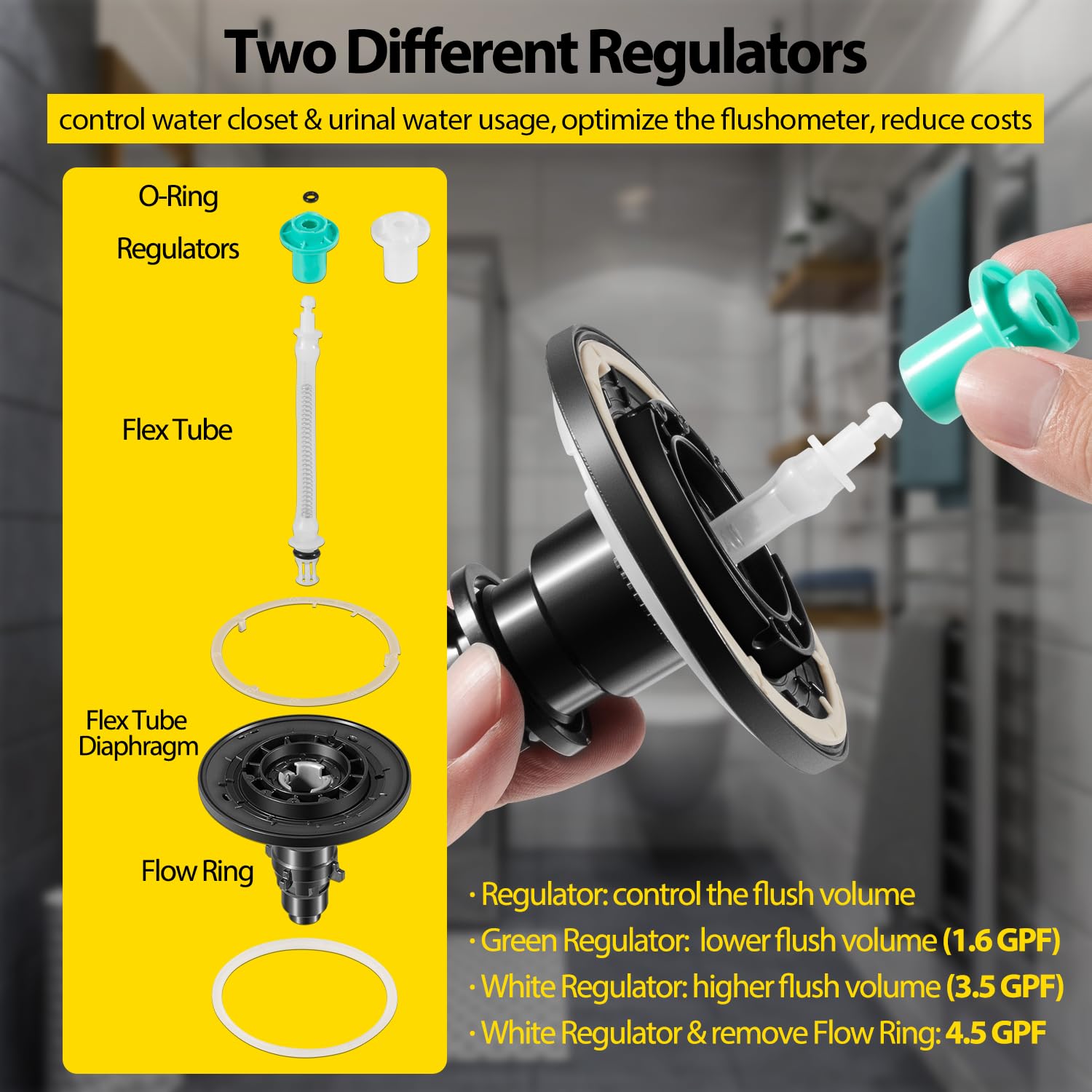 Two Different Regulators

control water closet & urinal water usage, optimize the flushometer, reduce costs

O-Ring

Regulators

Flex Tube

Flex Tube Diaphragm

Flow Ring

· Regulator: control the flush volume

· Green Regulator: lower flush volume (1.6 GPF)

· White Regulator: higher flush volume (3.5 GPF)

· White Regulator & remove Flow Ring: 4.5 GPF