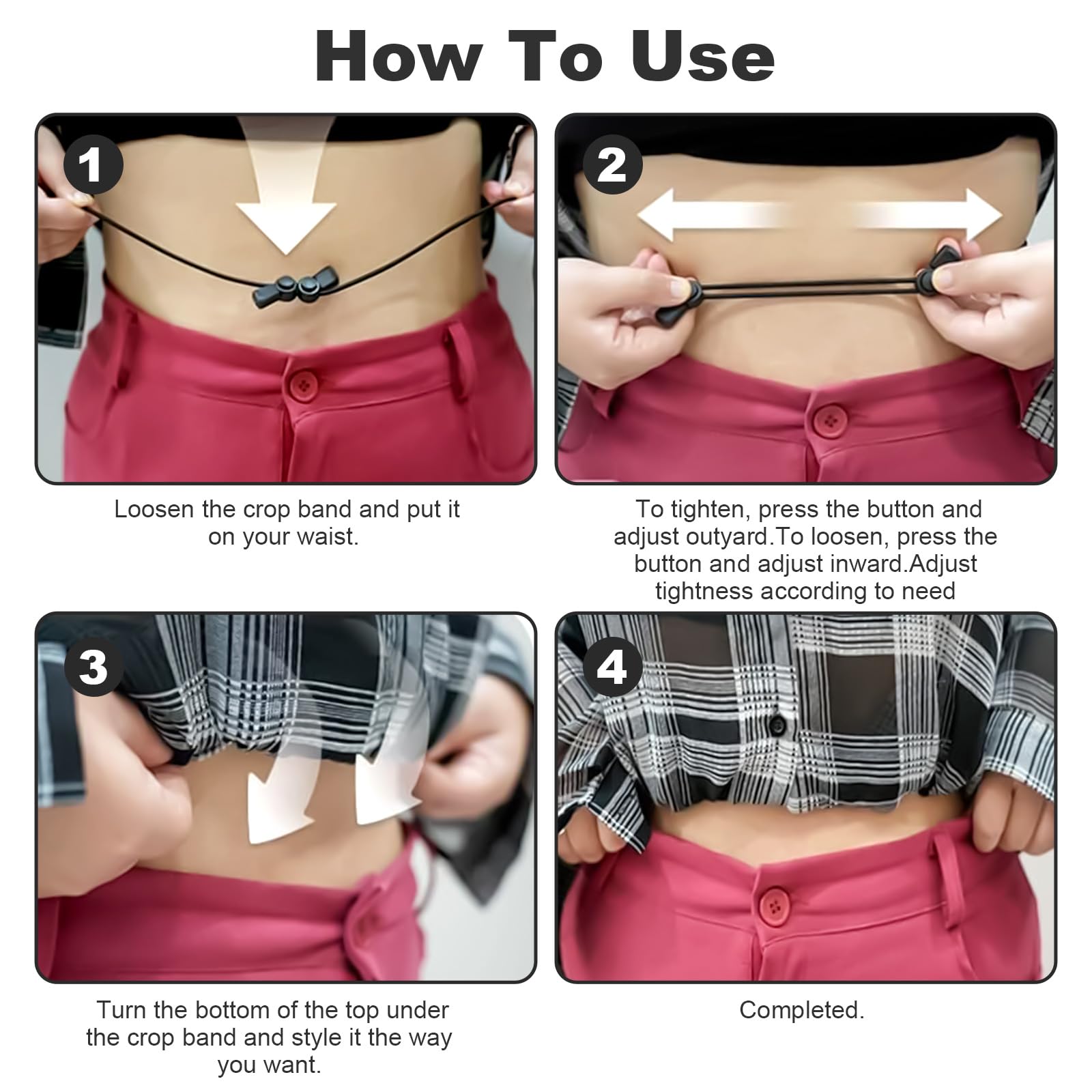 How To Use

1

Loosen the crop band and put it on your waist.

2

To tighten, press the button and adjust outyard.To loosen, press the button and adjust inward.Adjust tightness according to need

3

Turn the bottom of the top under the crop band and style it the way you want.

4

Completed.