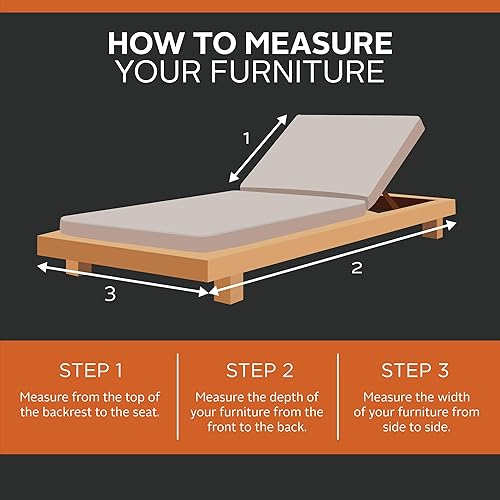 HOW TO MEASURE
YOUR FURNITURE

1

2

3

STEP 1
Measure from the top of the backrest to the seat.

STEP 2
Measure the depth of your furniture from the front to the back.

STEP 3
Measure the width of your furniture from side to side.