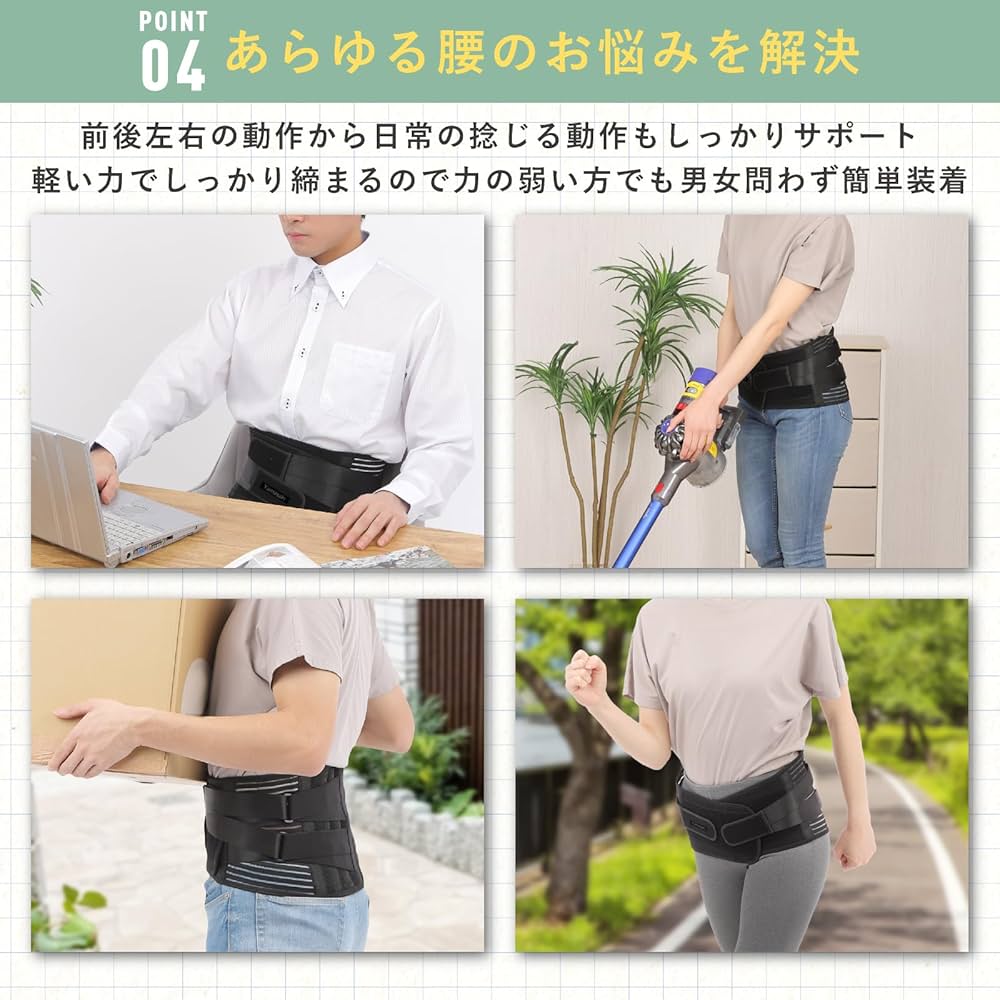 POINT
04 あらゆる腰のお悩みを解決

前後左右の動作から日常の捻じる動作もしっかりサポート
軽い力でしっかり締まるので力の弱い方でも男女問わず簡単装着