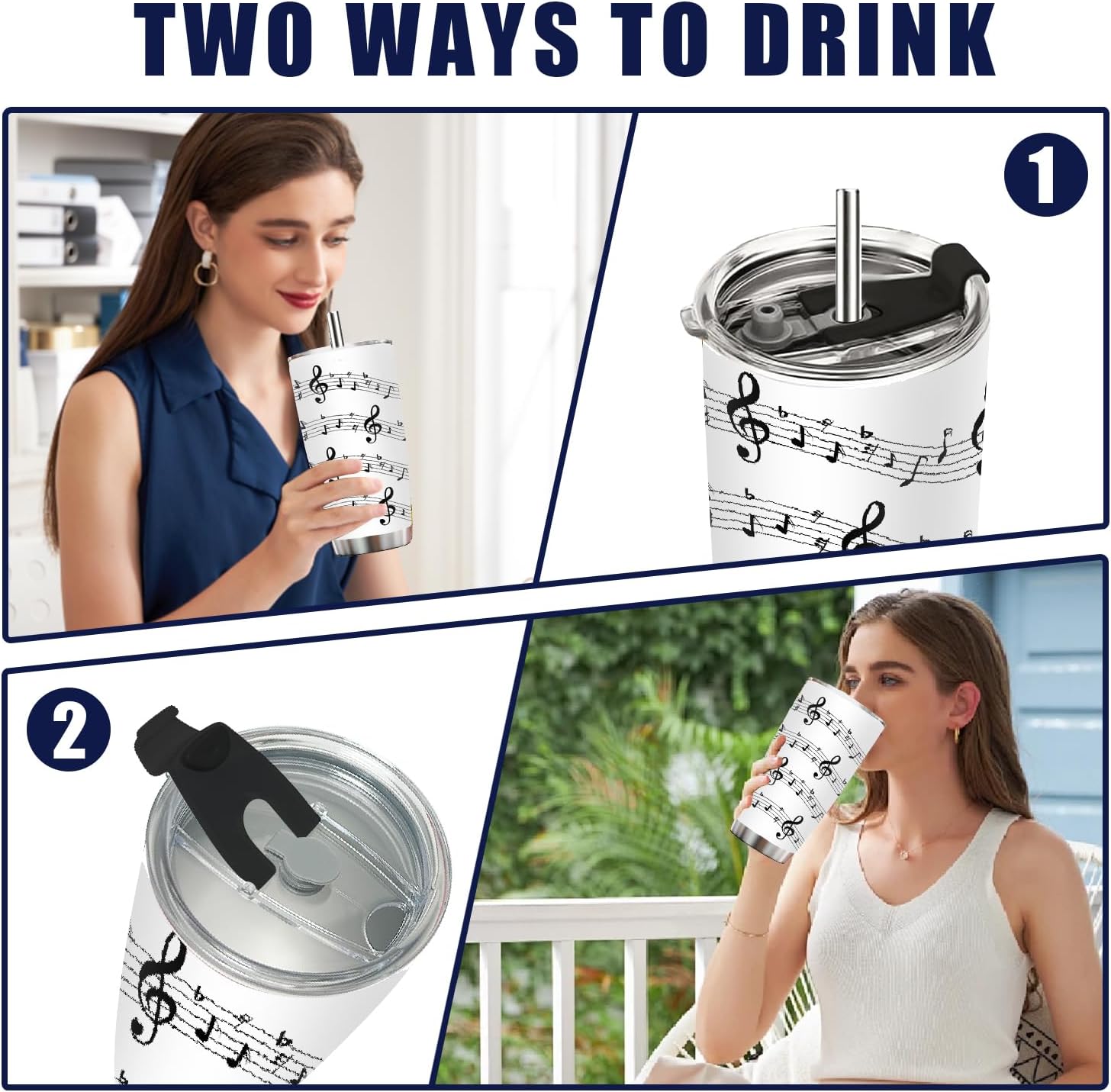 TWO WAYS TO DRINK

1

2