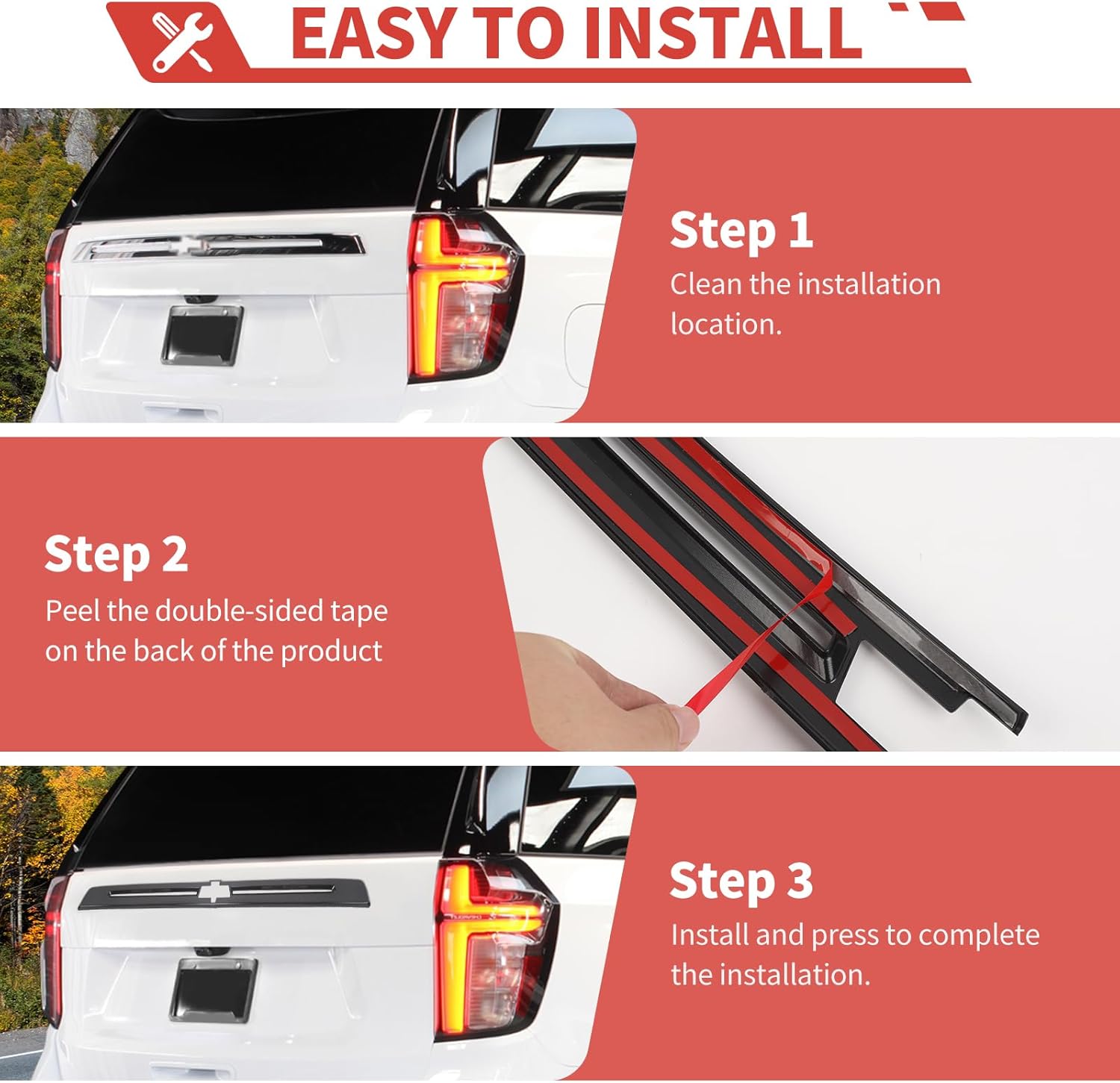 EASY TO INSTALL

Step 1
Clean the installation location.

Step 2
Peel the double-sided tape on the back of the product

Step 3
Install and press to complete the installation.