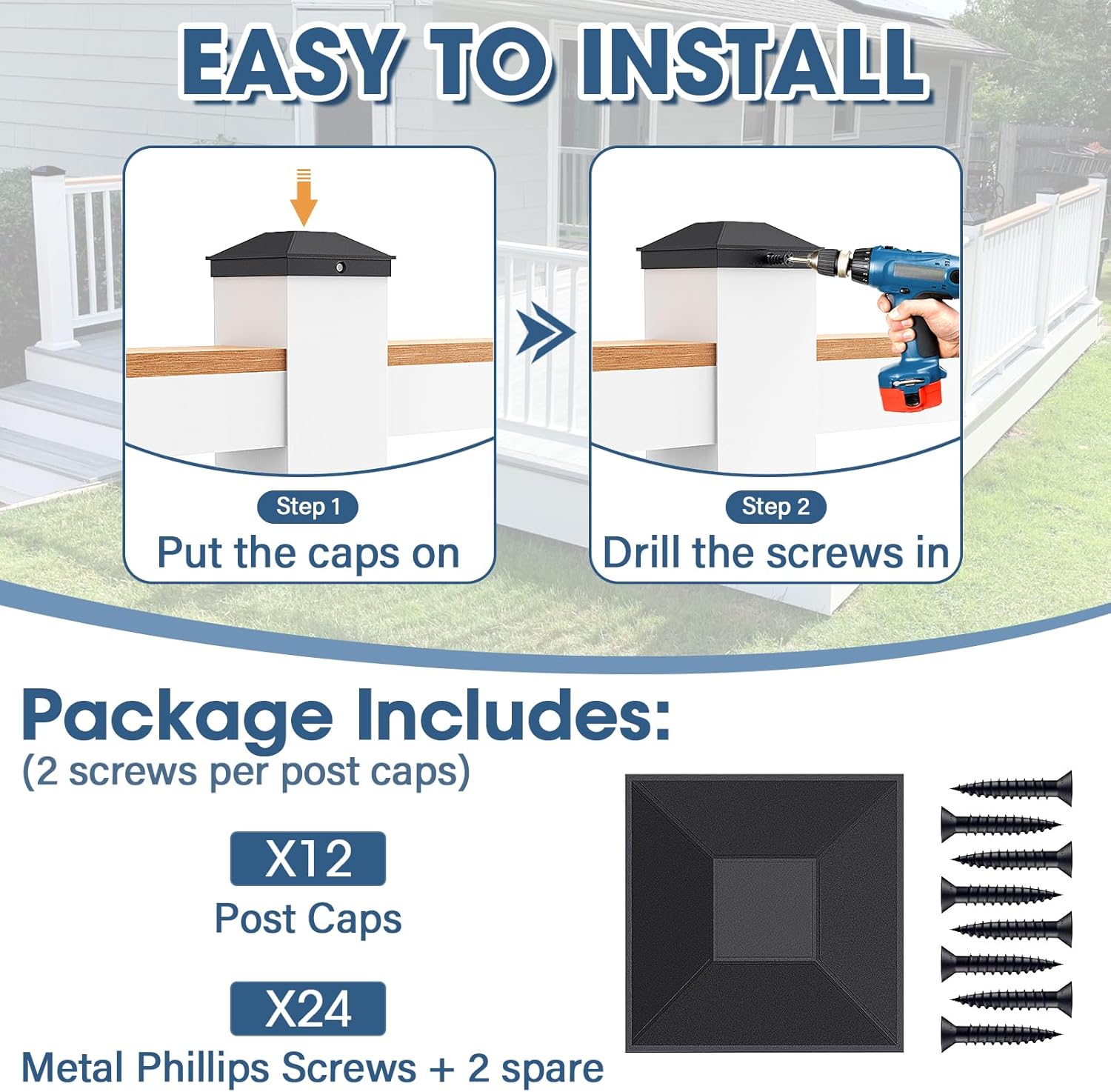 EASY TO INSTALL

Step 1
Put the caps on

Step 2
Drill the screws in

Package Includes:
(2 screws per post caps)

X12
Post Caps

X24
Metal Phillips Screws + 2 spare