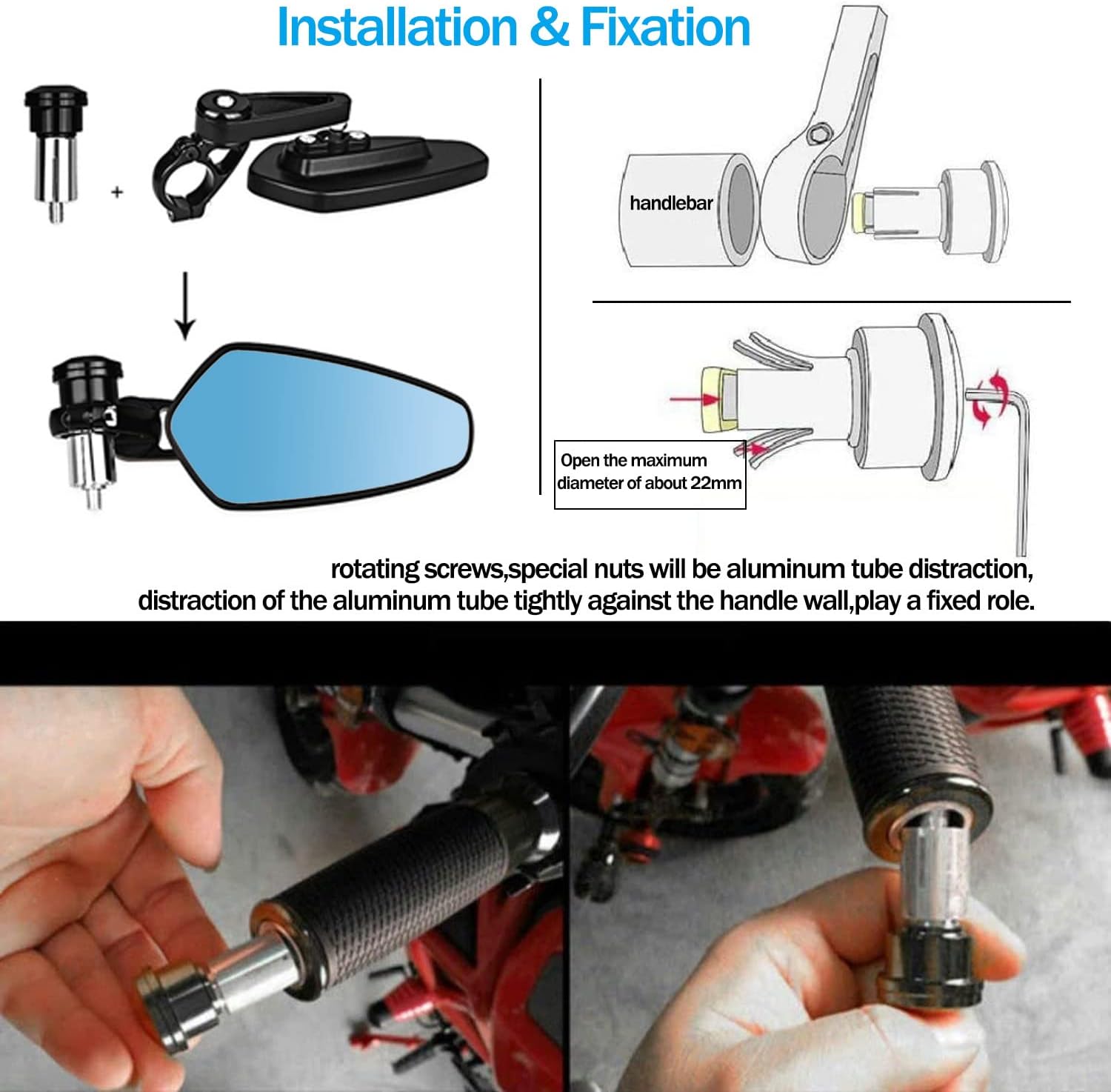 Installation & Fixation

+

handlebar

Open the maximum diameter of about 22mm

rotating screws,special nuts will be aluminum tube distraction, distraction of the aluminum tube tightly against the handle wall,play a fixed role.