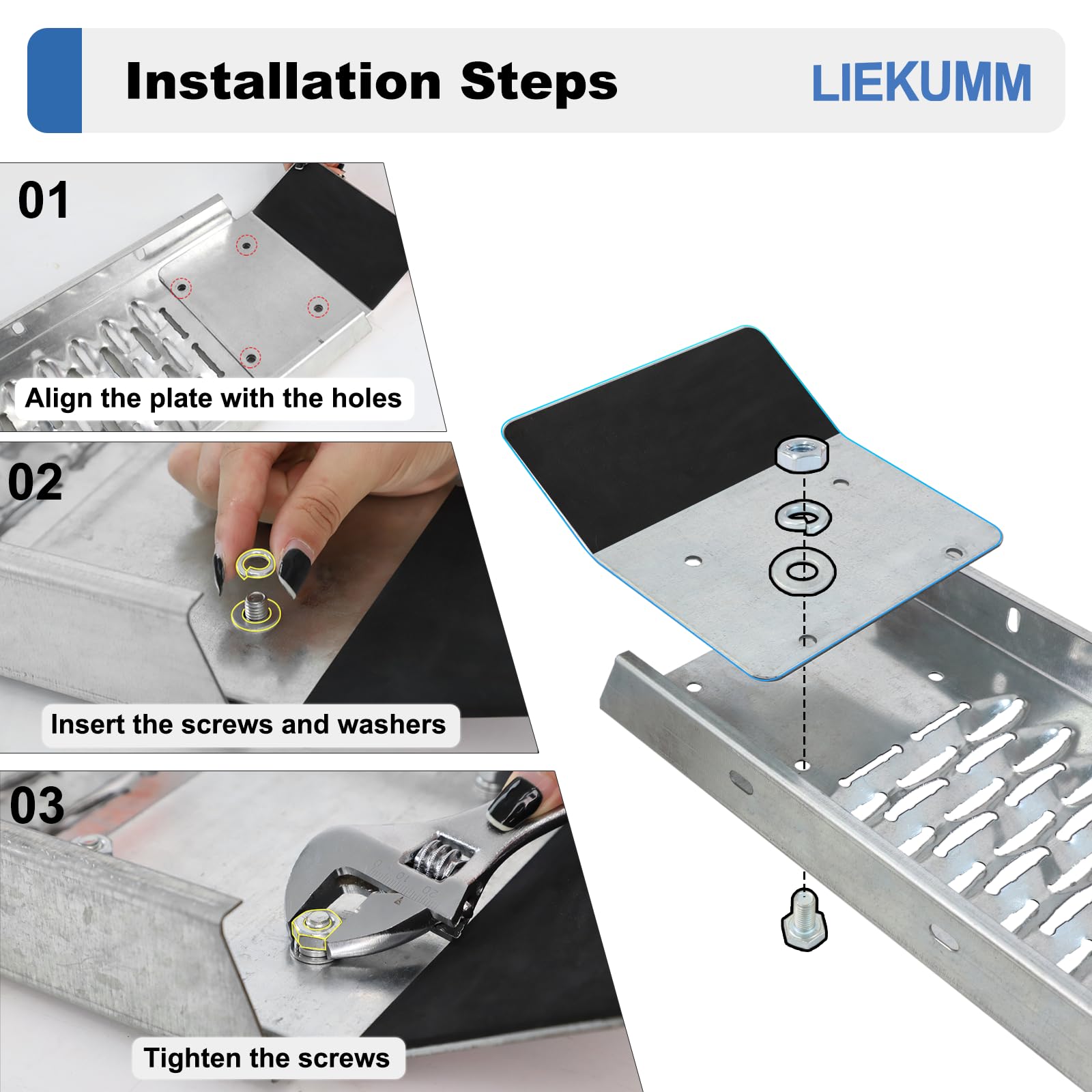 Installation Steps

LIEKUMM

01

Align the plate with the holes

02

Insert the screws and washers

03

Tighten the screws