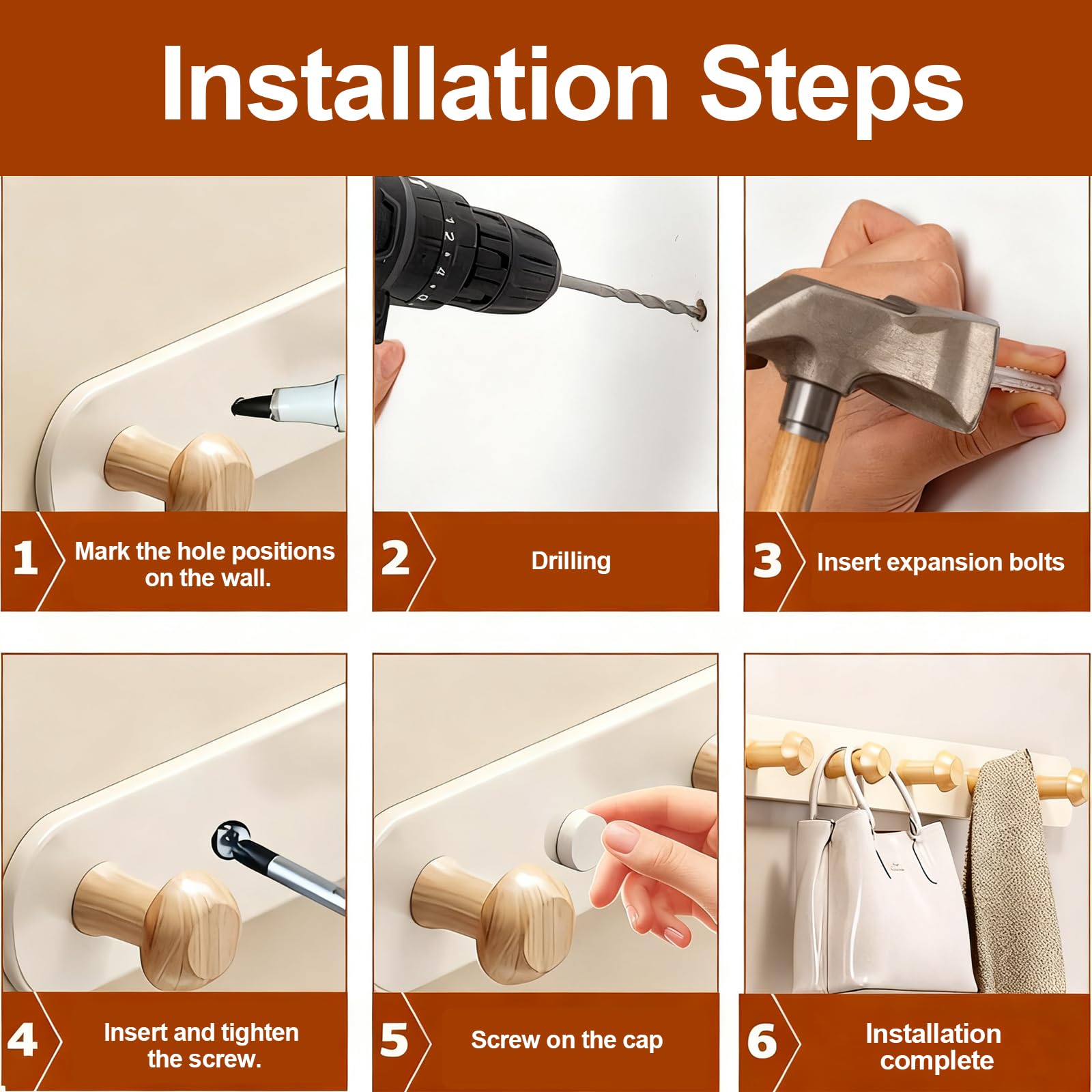 Installation Steps

1 Mark the hole positions on the wall.

2 Drilling

3 Insert expansion bolts

4 Insert and tighten the screw.

5 Screw on the cap

6 Installation complete