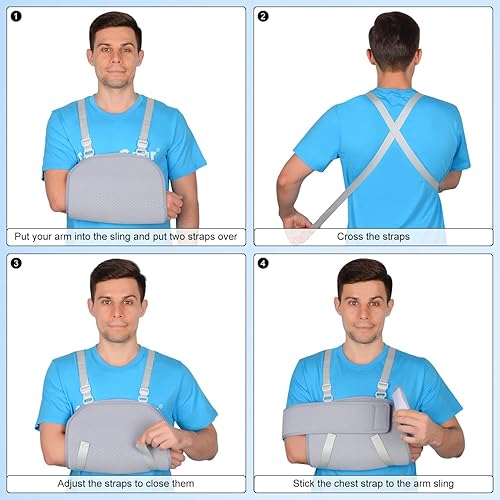 1
Put your arm into the sling and put two straps over

2
Cross the straps

3
Adjust the straps to close them

4
Stick the chest strap to the arm sling