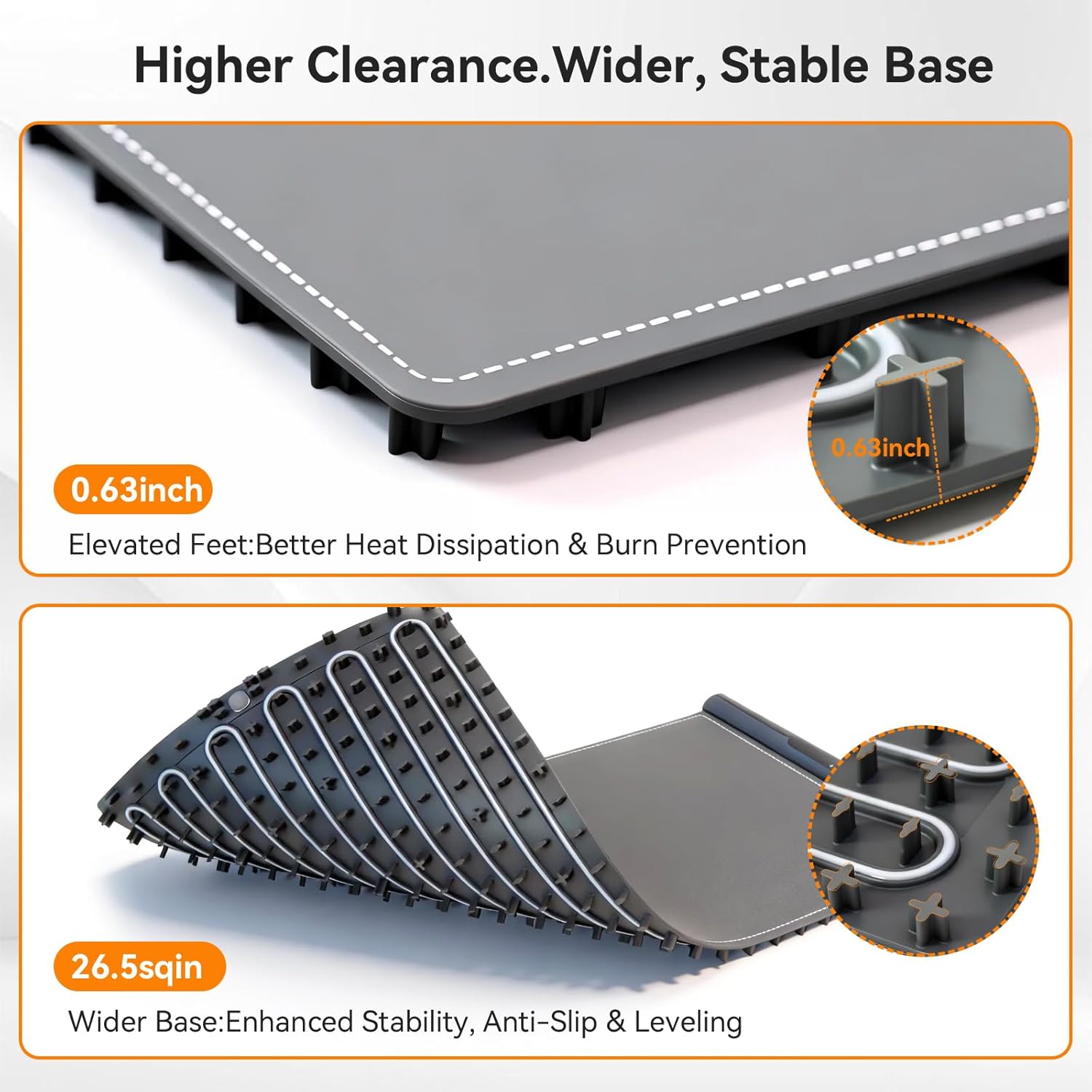 Higher Clearance.Wider, Stable Base

0.63inch

0.63inch

Elevated Feet:Better Heat Dissipation & Burn Prevention

26.5sqin

Wider Base:Enhanced Stability, Anti-Slip & Leveling