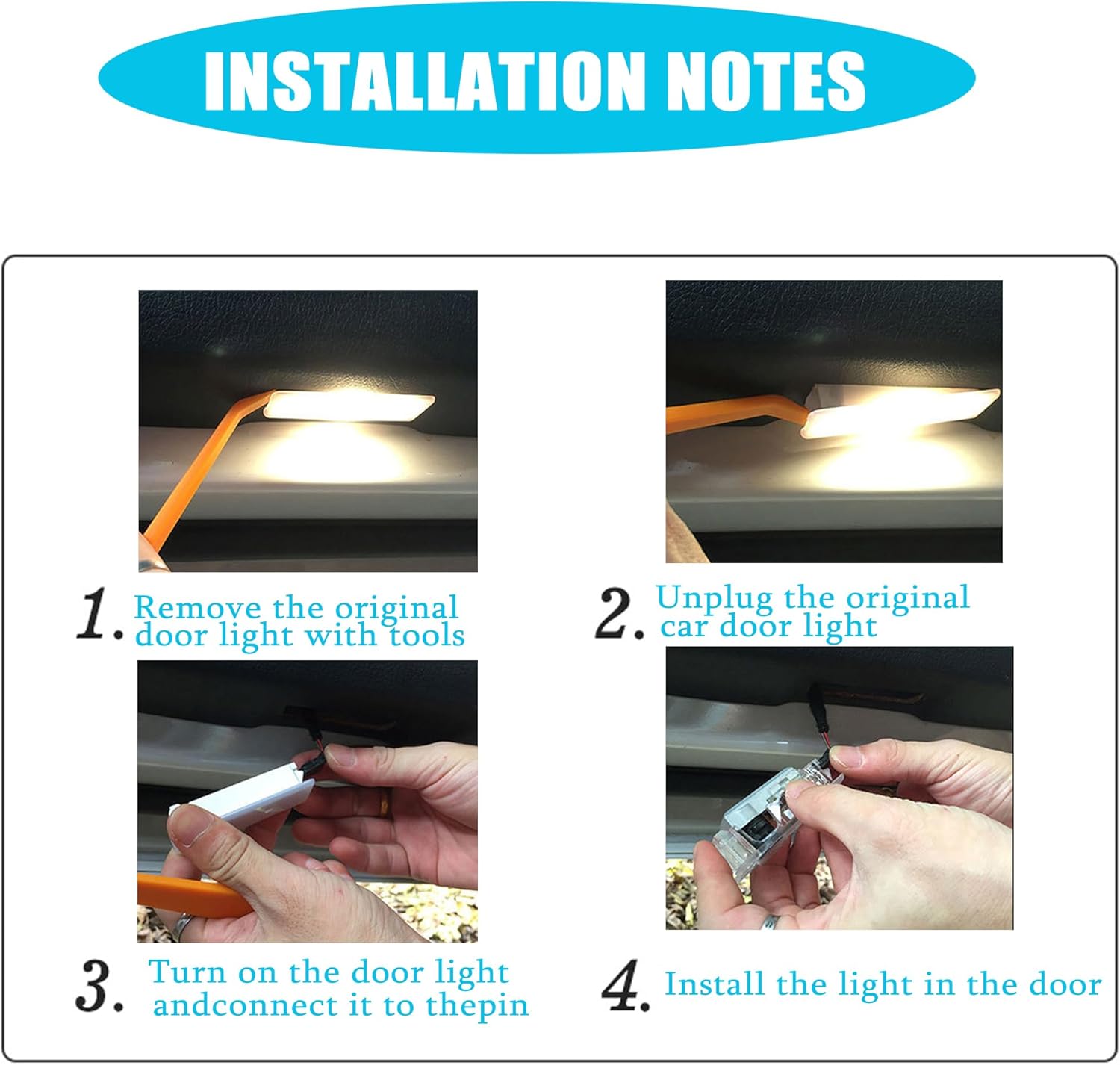 INSTALLATION NOTES

1. Remove the original door light with tools

2. Unplug the original car door light

3. Turn on the door light andconnect it to thepin

4. Install the light in the door