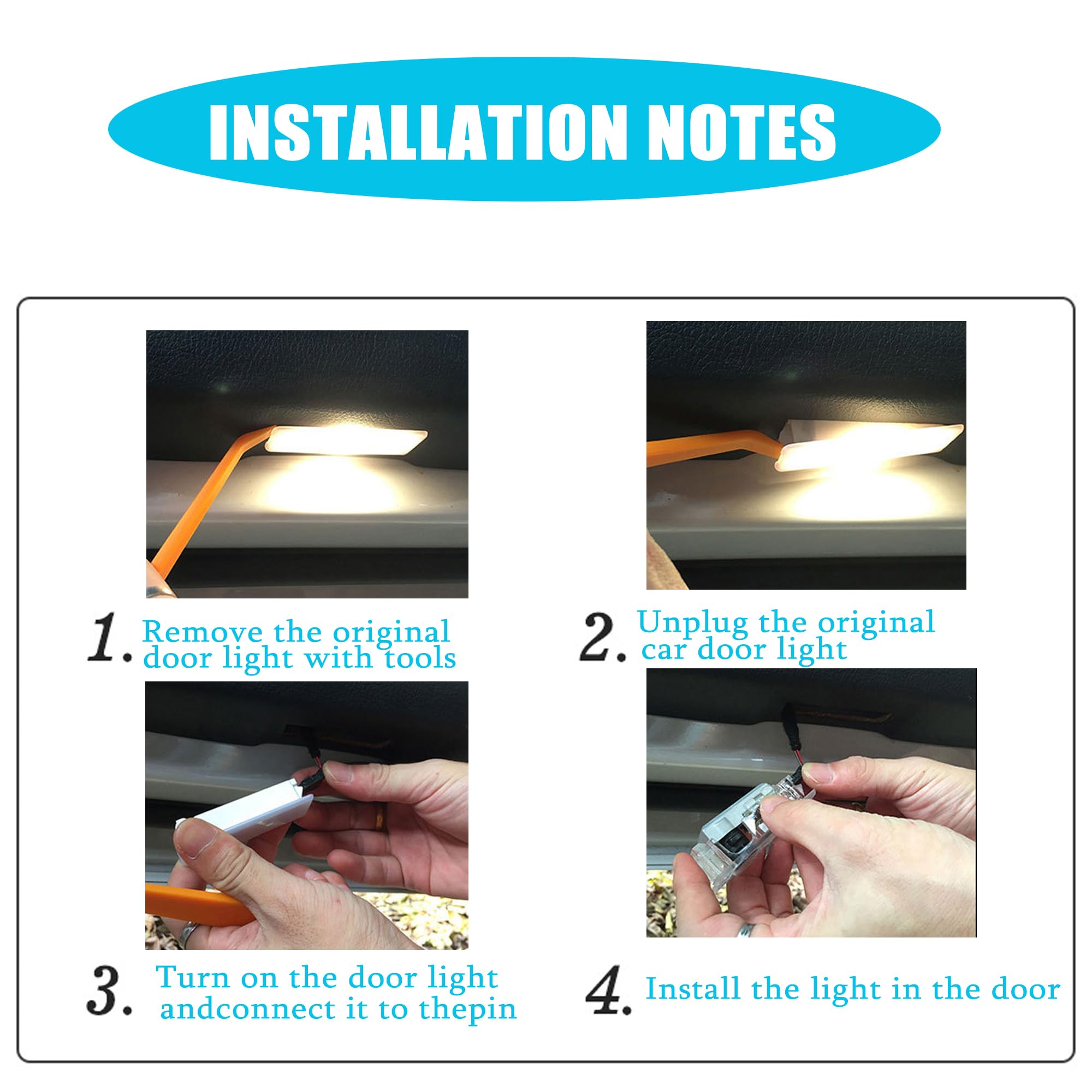 INSTALLATION NOTES

1. Remove the original door light with tools

2. Unplug the original car door light

3. Turn on the door light andconnect it to thepin

4. Install the light in the door