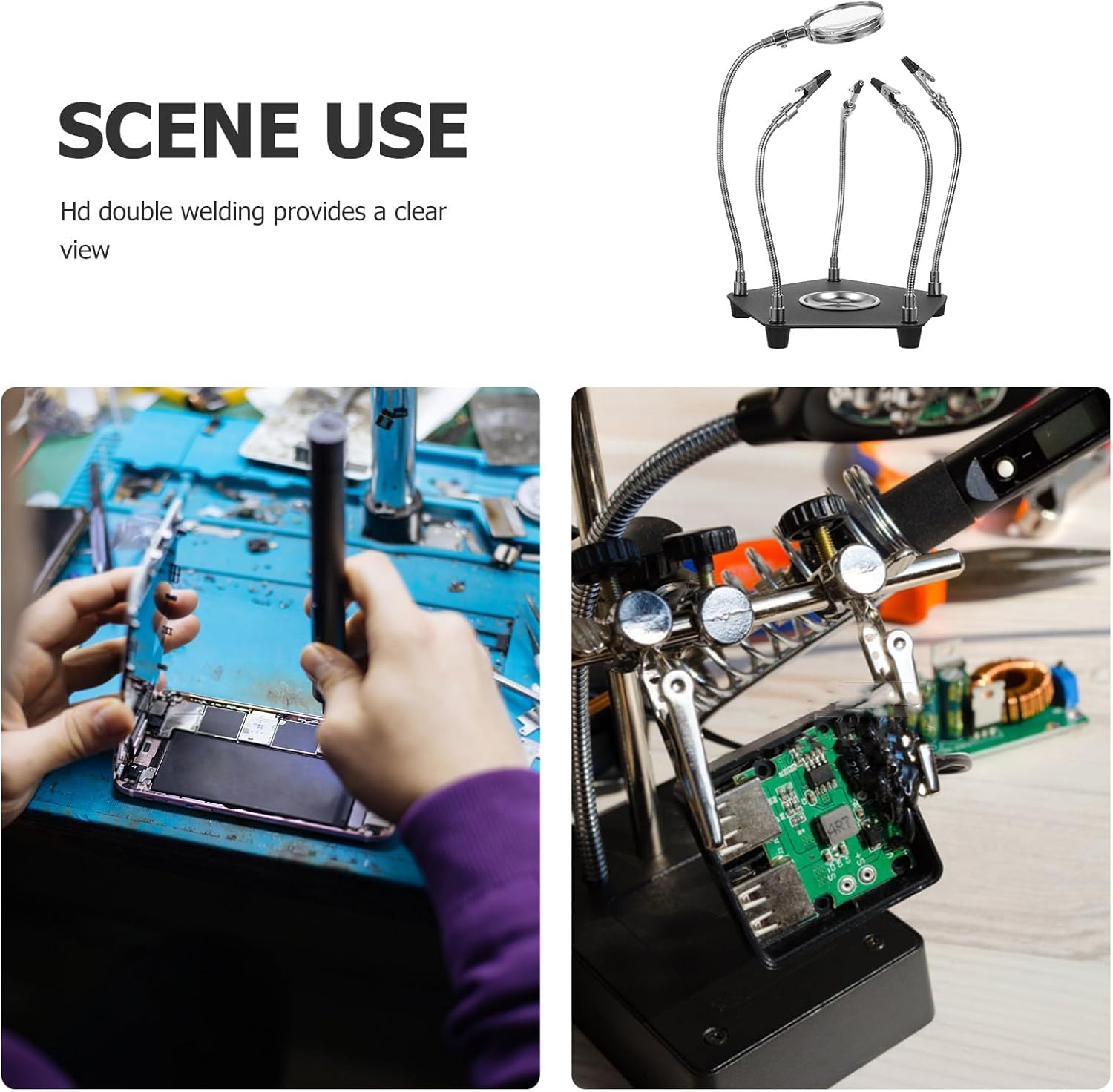 SCENE USE

Hd double welding provides a clear view

4R7