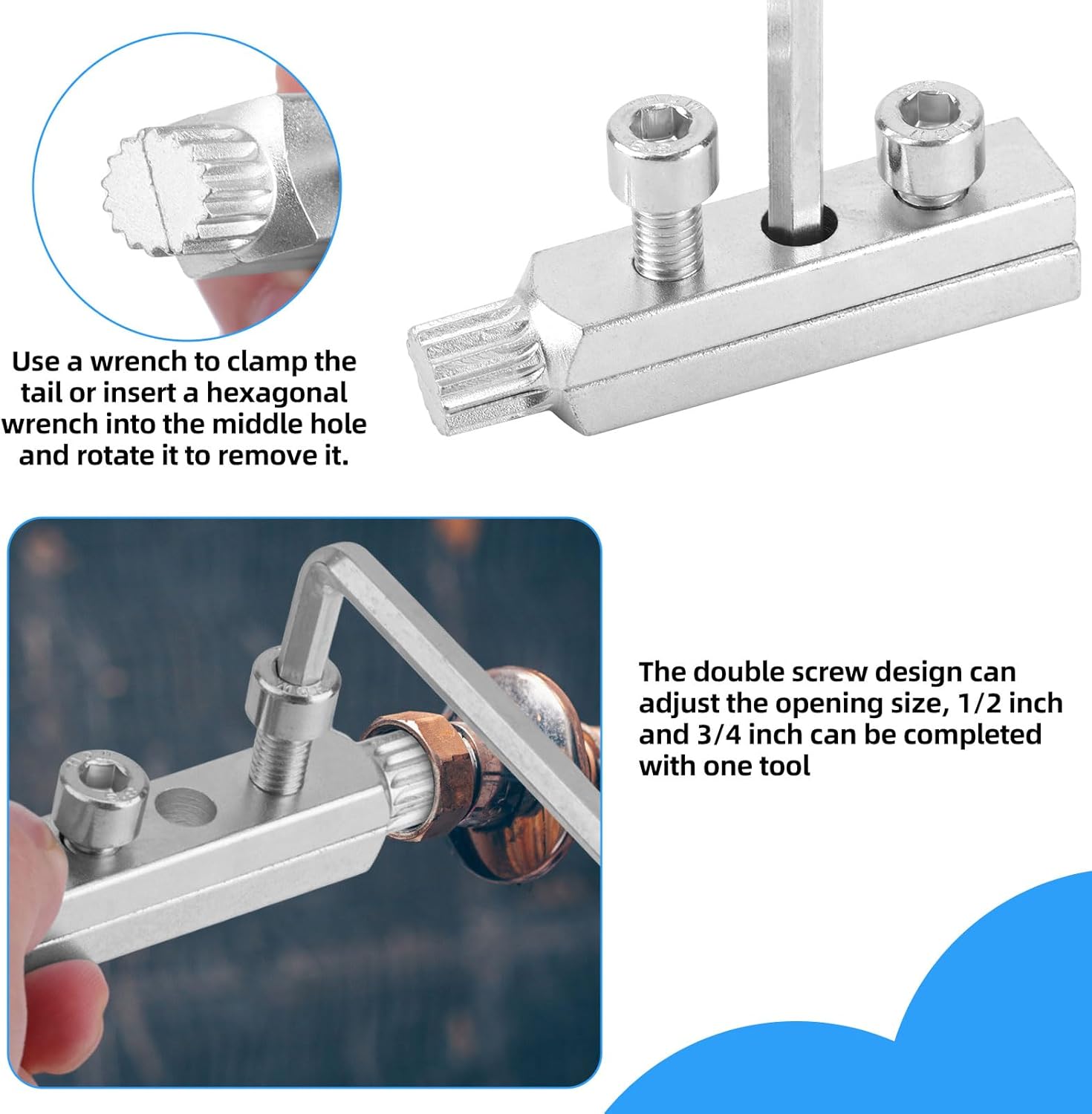 Use a wrench to clamp the tail or insert a hexagonal wrench into the middle hole and rotate it to remove it.

The double screw design can adjust the opening size, 1/2 inch and 3/4 inch can be completed with one tool