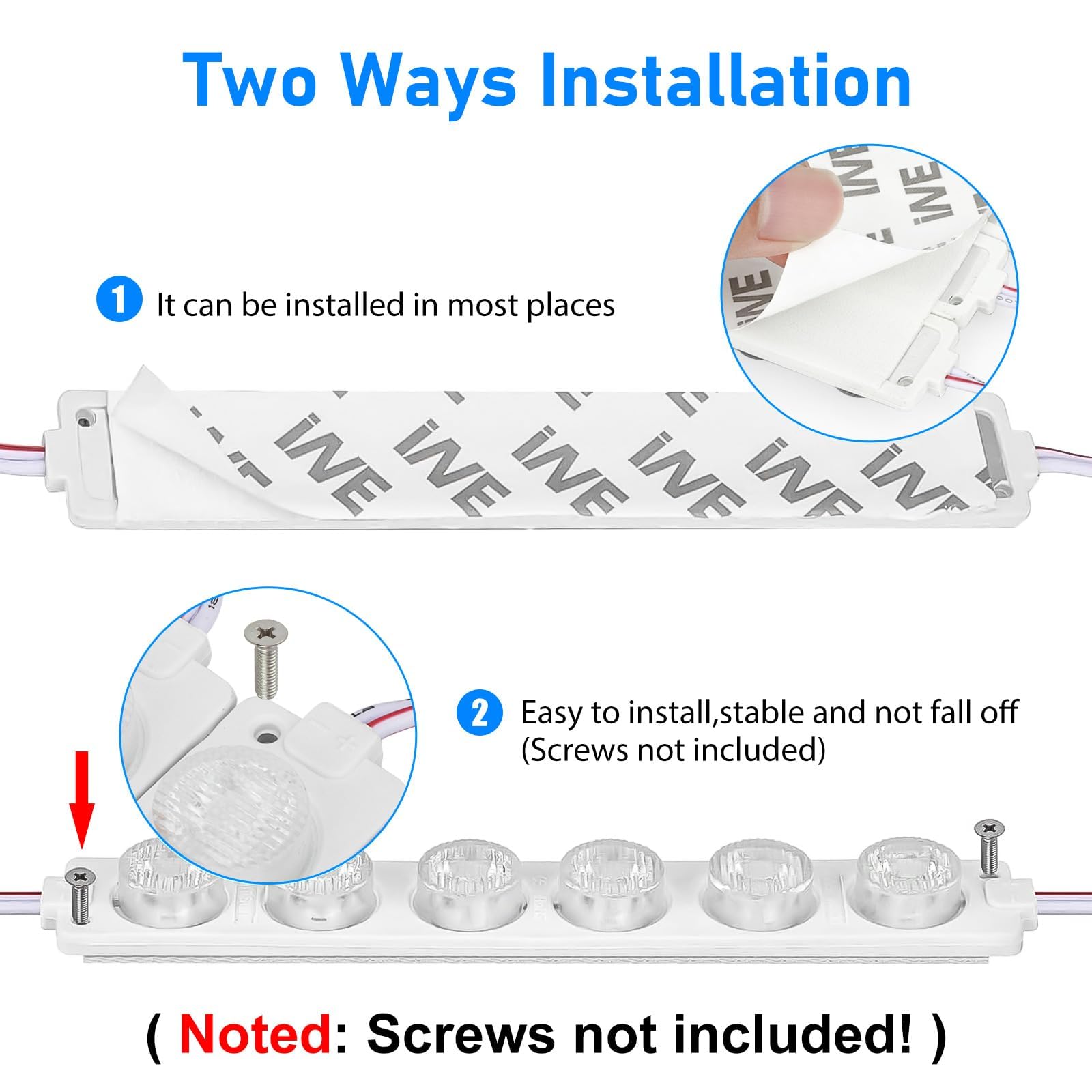 Two Ways Installation

1 It can be installed in most places

iNE iNE iNE iNE iNE iNE

2 Easy to install,stable and not fall off (Screws not included)

( Noted: Screws not included! )