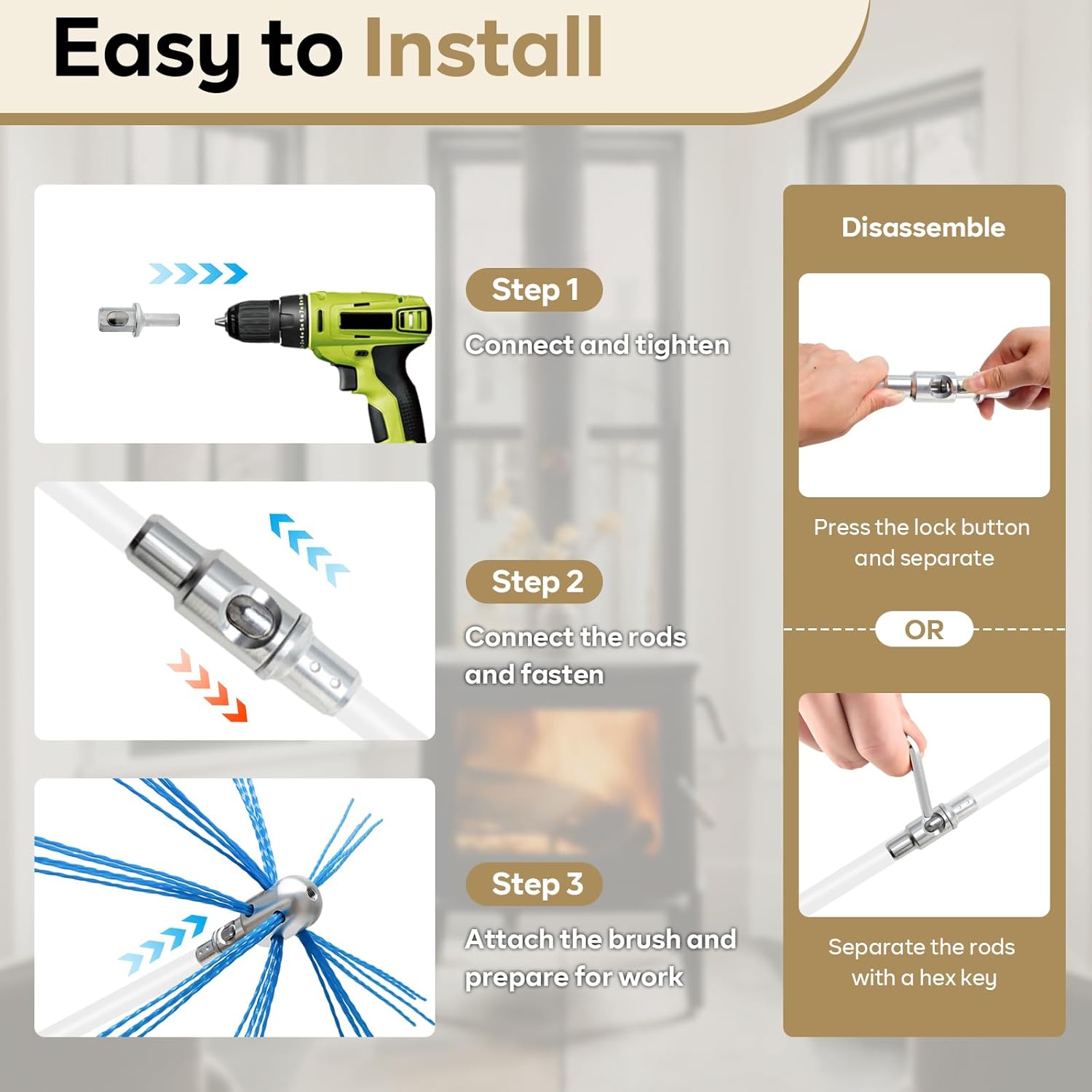 Easy to Install

Step 1

Connect and tighten

Step 2

Connect the rods and fasten

Step 3

Attach the brush and prepare for work

Disassemble

Press the lock button and separate

OR

Separate the rods with a hex key