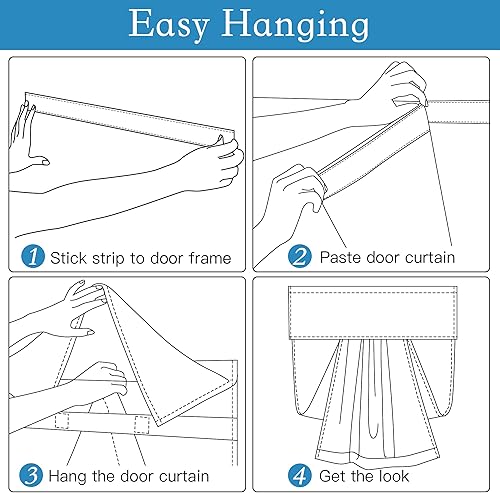 Easy Hanging

1 Stick strip to door frame

2 Paste door curtain

3 Hang the door curtain

4 Get the look