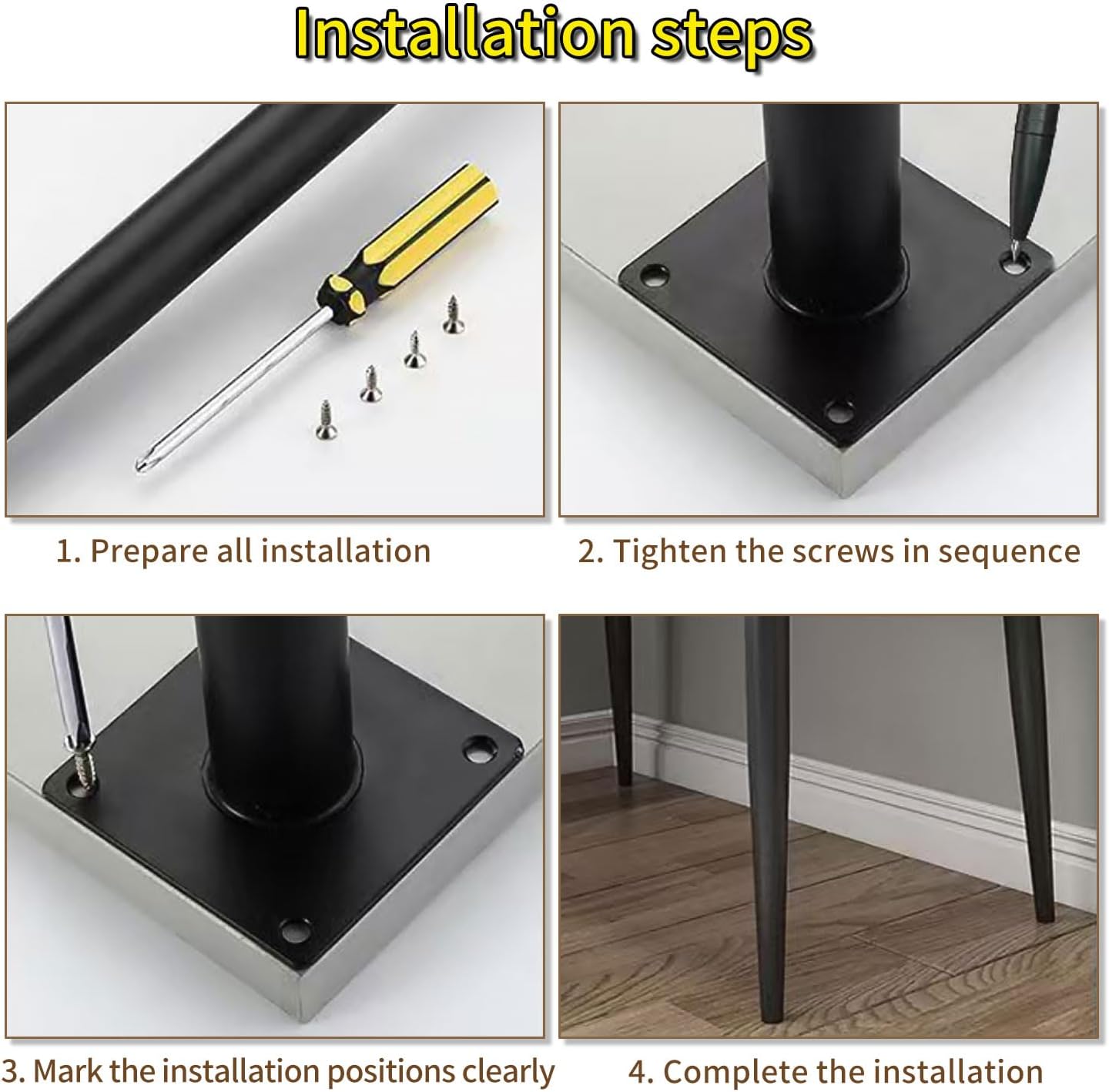 Installation steps

1. Prepare all installation

2. Tighten the screws in sequence

3. Mark the installation positions clearly

4. Complete the installation