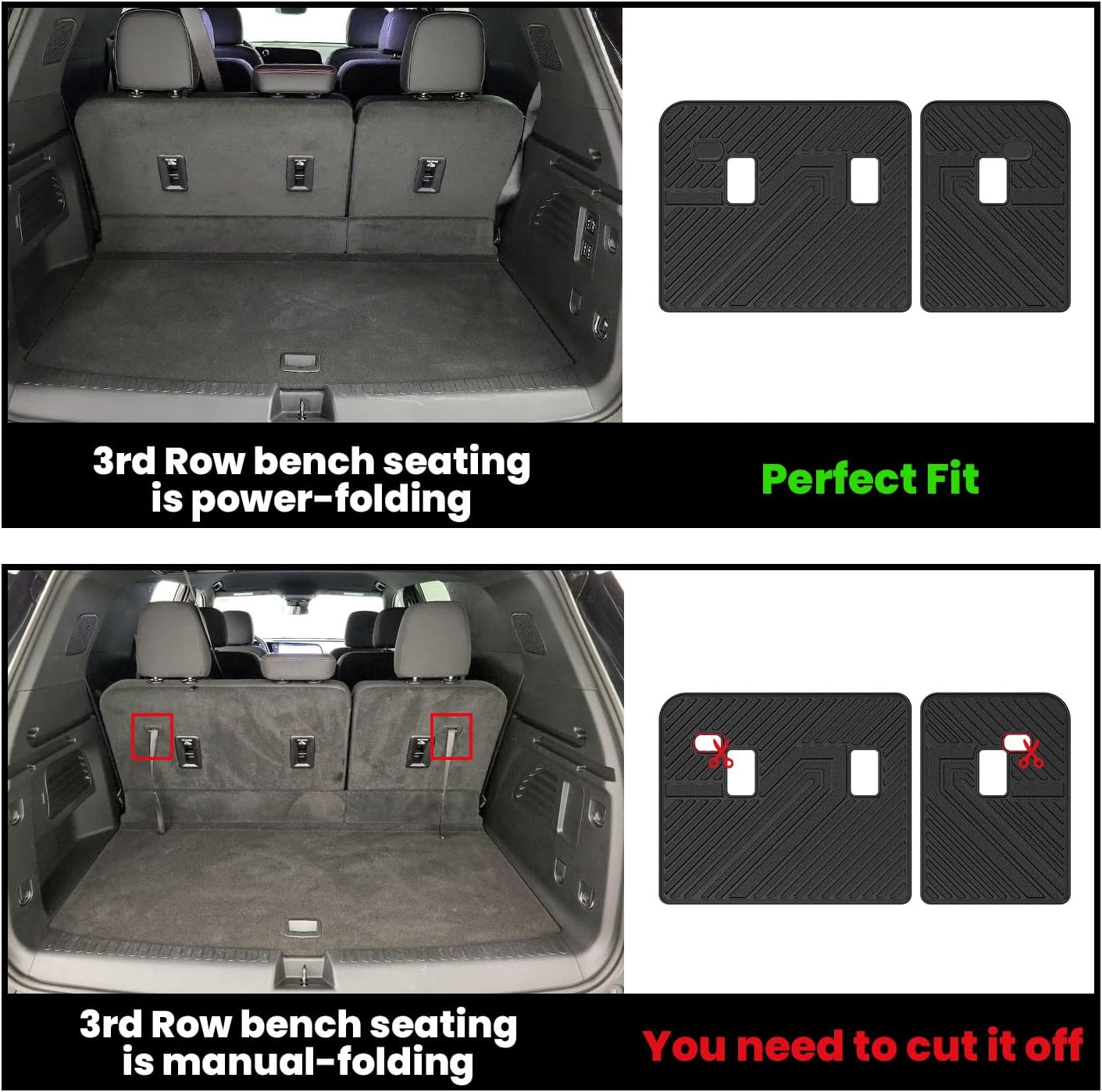 3rd Row bench seating is power-folding

Perfect Fit

3rd Row bench seating is manual-folding

You need to cut it off