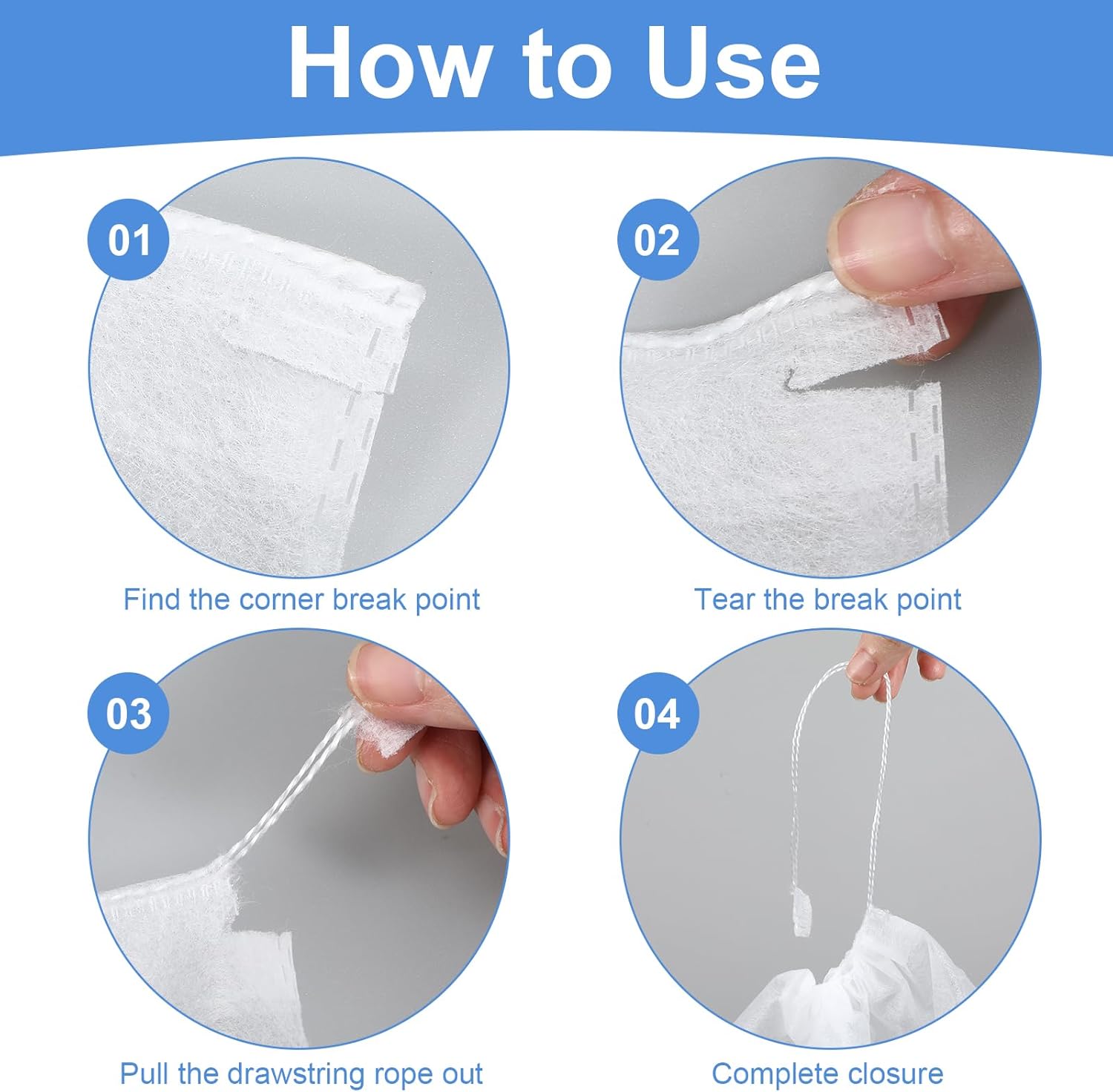 How to Use

01

Find the corner break point

02

Tear the break point

03

Pull the drawstring rope out

04

Complete closure