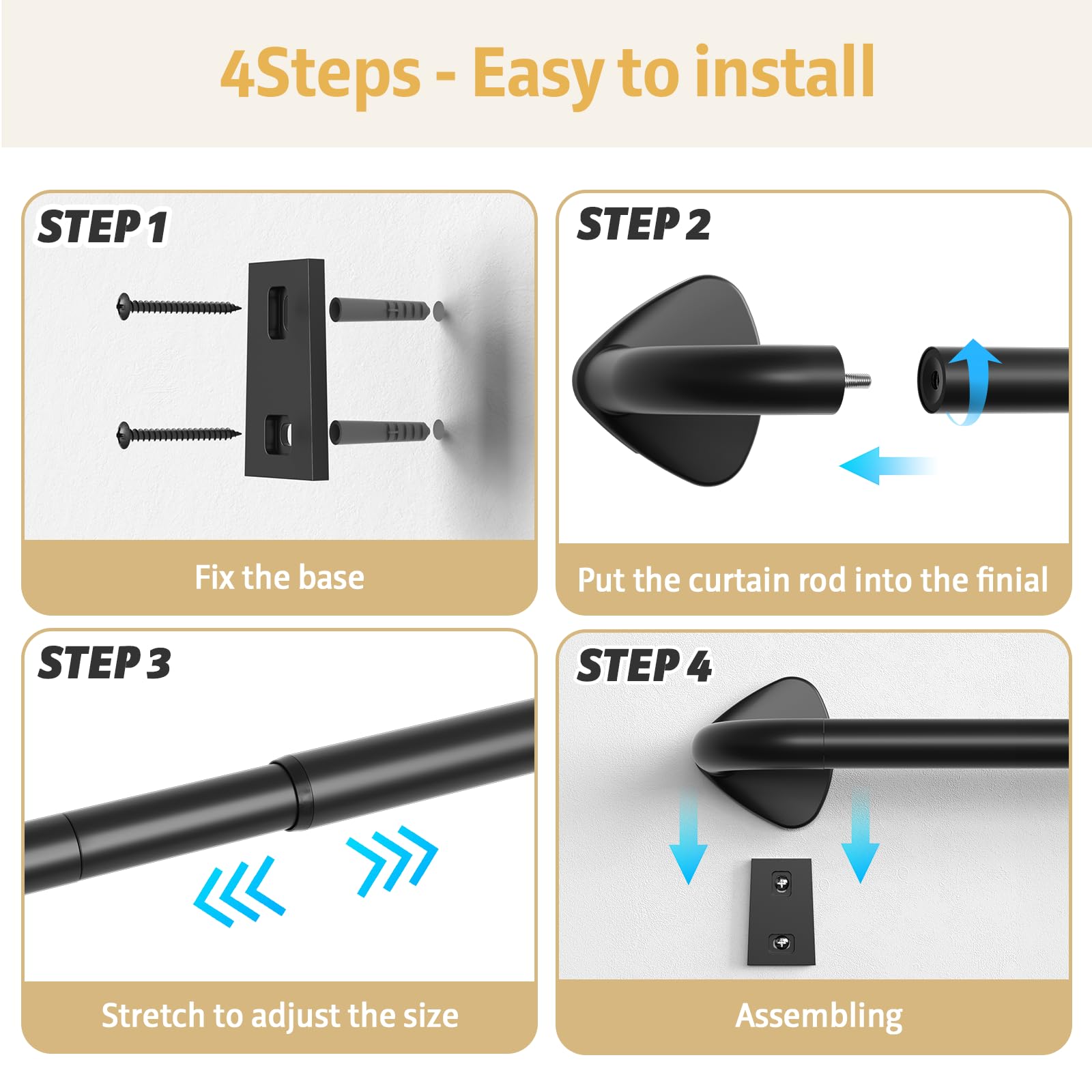 4Steps - Easy to install

STEP 1

Fix the base

STEP 2

Put the curtain rod into the finial

STEP 3

Stretch to adjust the size

STEP 4

Assembling