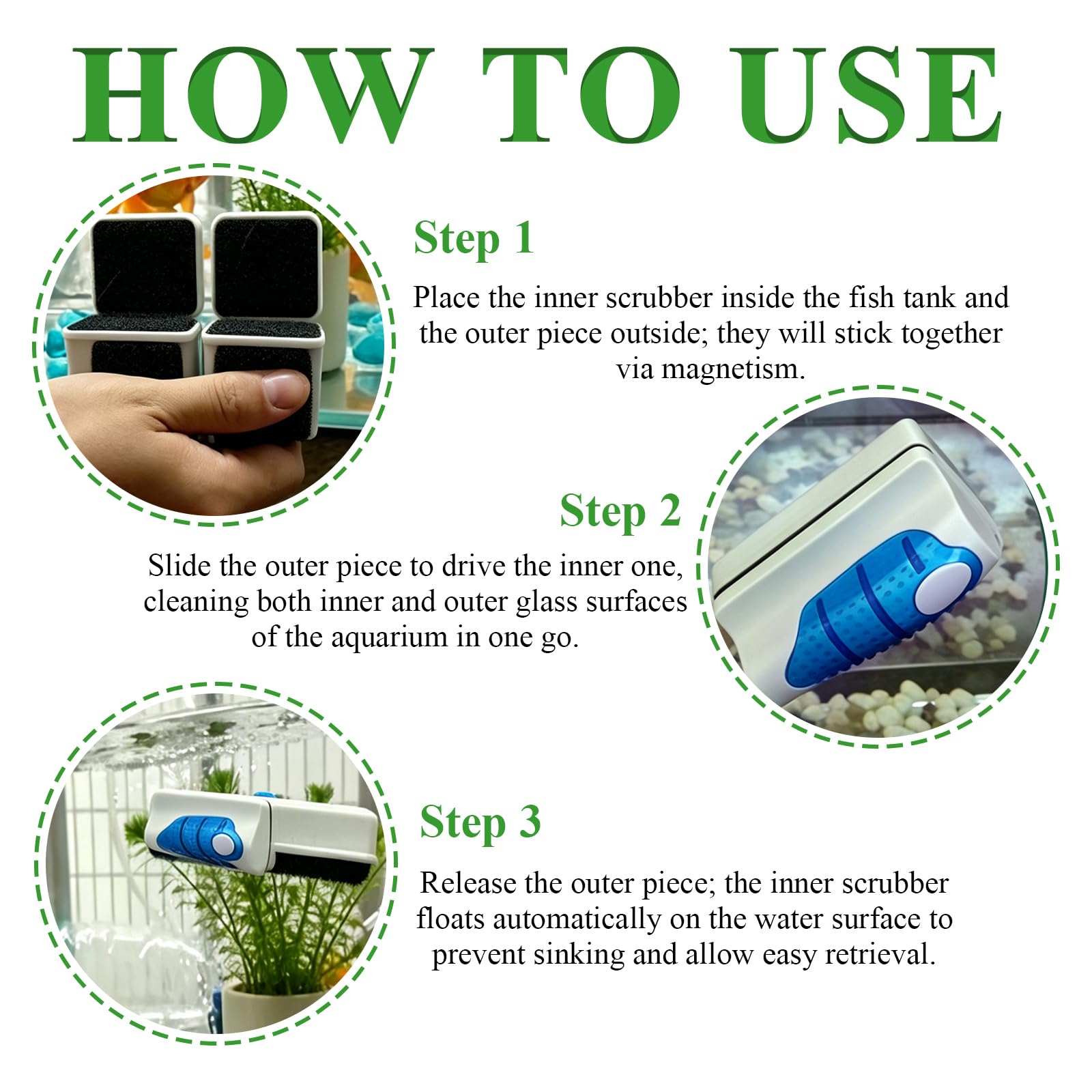 HOW TO USE

Step 1

Place the inner scrubber inside the fish tank and the outer piece outside; they will stick together via magnetism.

Step 2

Slide the outer piece to drive the inner one, cleaning both inner and outer glass surfaces of the aquarium in one go.

Step 3

Release the outer piece; the inner scrubber floats automatically on the water surface to prevent sinking and allow easy retrieval.