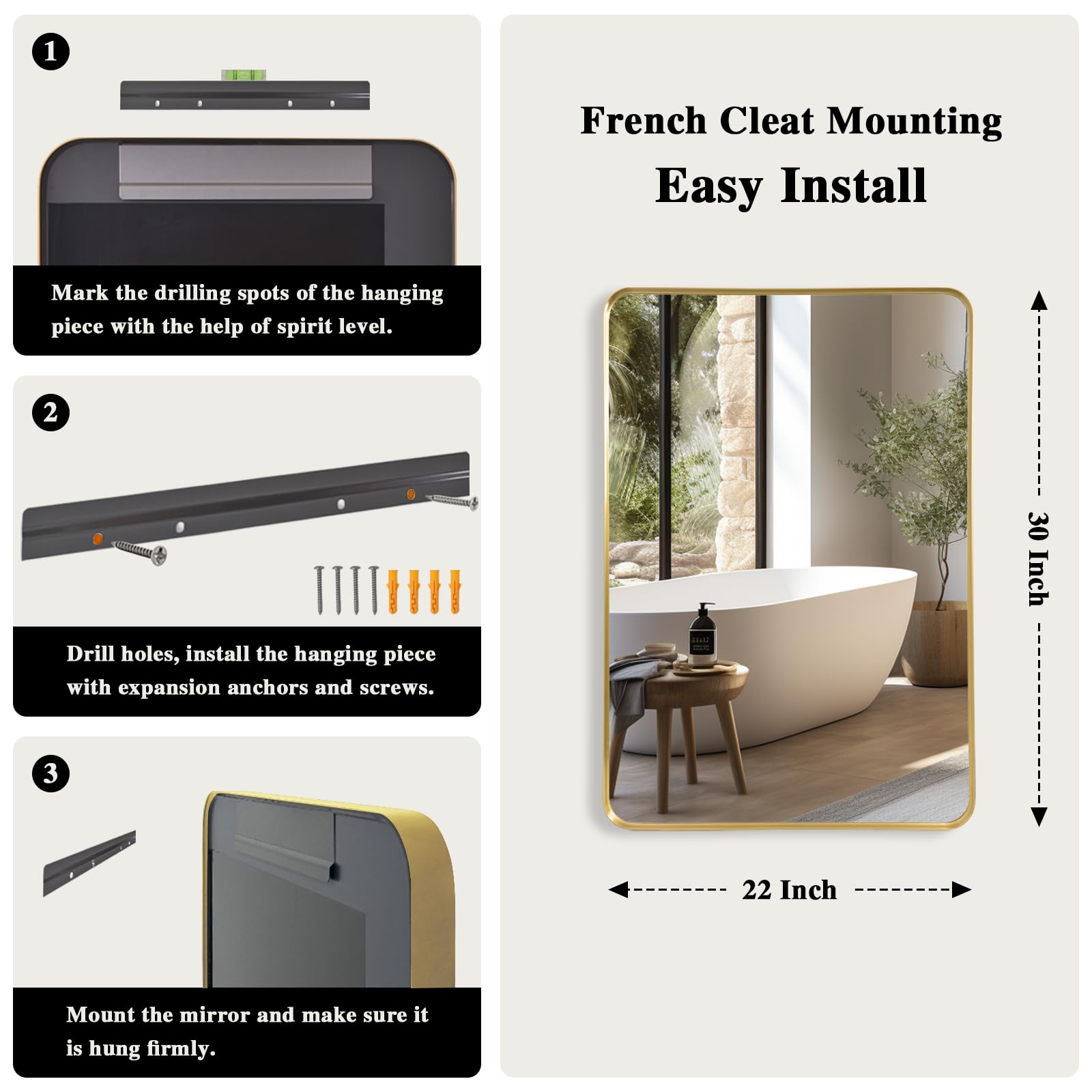 1

Mark the drilling spots of the hanging piece with the help of spirit level.

2

Drill holes, install the hanging piece with expansion anchors and screws.

3

Mount the mirror and make sure it is hung firmly.

French Cleat Mounting
Easy Install

30 Inch

22 Inch