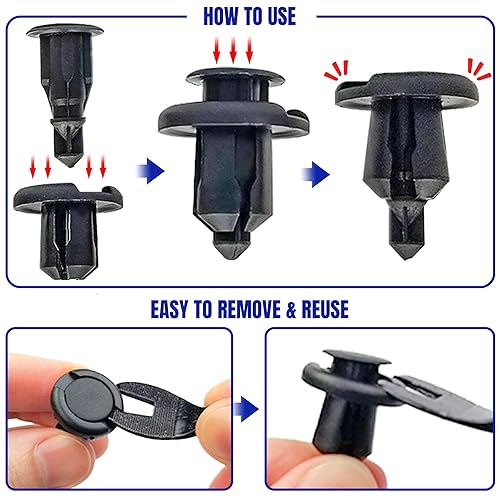 HOW TO USE

EASY TO REMOVE & REUSE