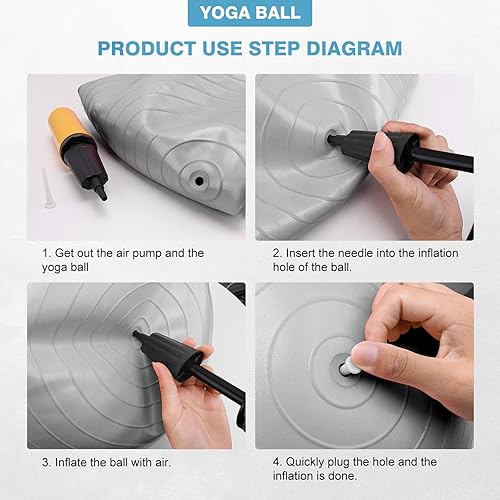 YOGA BALL

PRODUCT USE STEP DIAGRAM

1. Get out the air pump and the yoga ball

2. Insert the needle into the inflation hole of the ball.

3. Inflate the ball with air.

4. Quickly plug the hole and the inflation is done.