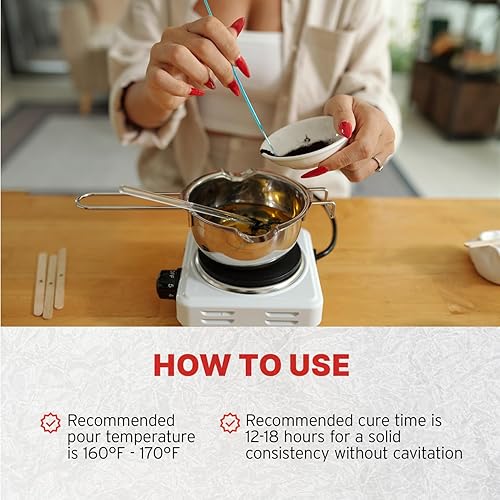 HOW TO USE

Recommended pour temperature is 160°F - 170°F

Recommended cure time is 12-18 hours for a solid consistency without cavitation