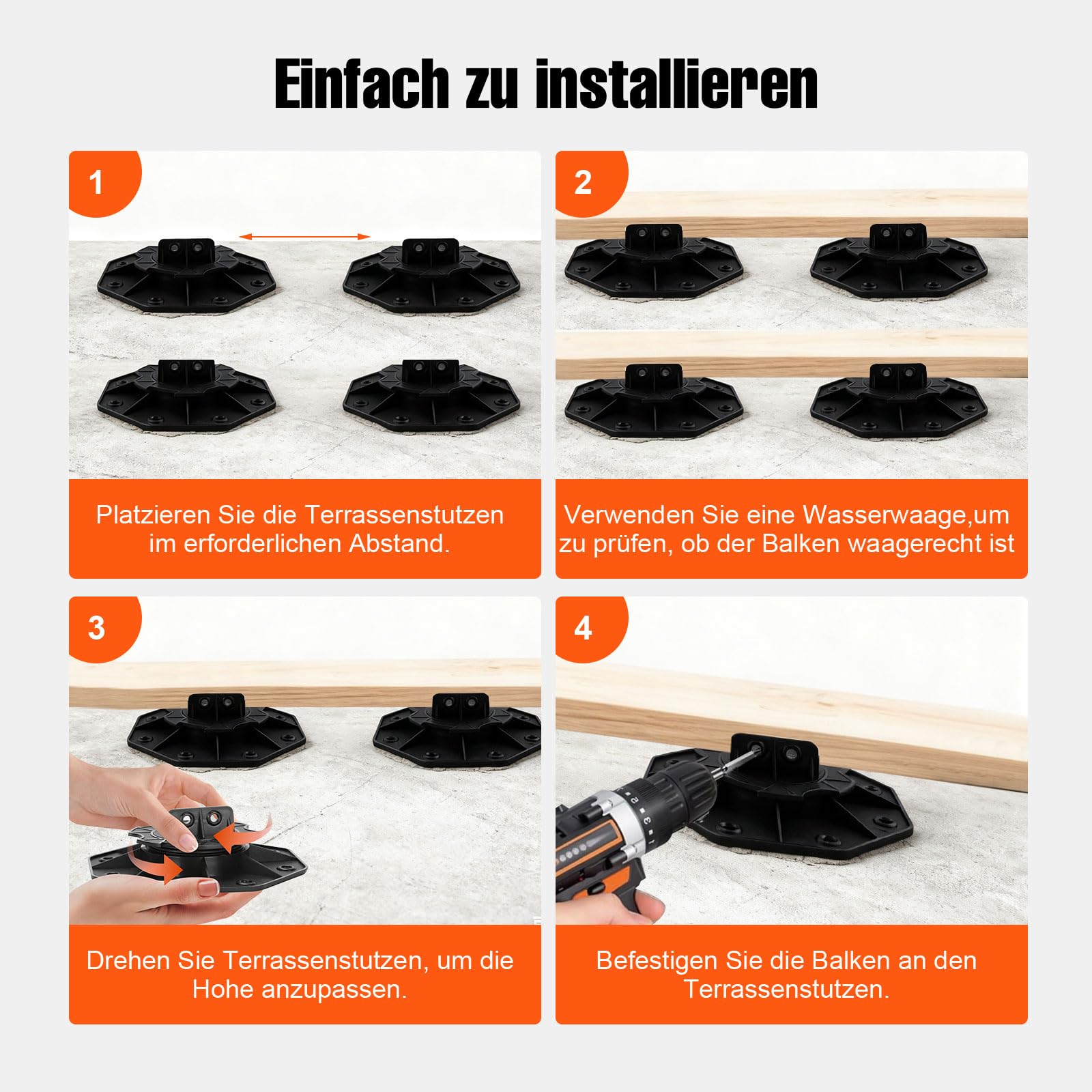 Einfach zu installieren

1

Platzieren Sie die Terrassenstutzen im erforderlichen Abstand.

2

Verwenden Sie eine Wasserwaage,um zu prüfen, ob der Balken waagerecht ist

3

Drehen Sie Terrassenstutzen, um die Hohe anzupassen.

4

Befestigen Sie die Balken an den Terrassenstutzen.