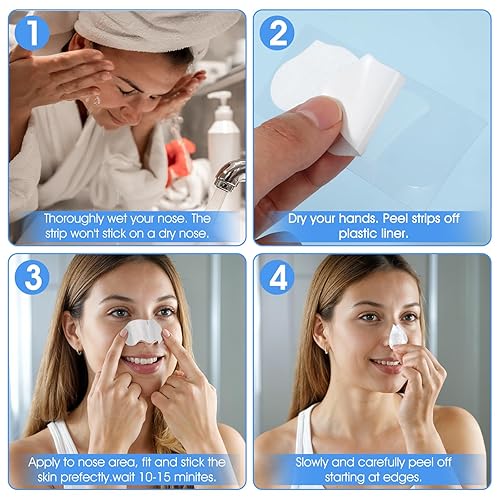 1

Thoroughly wet your nose. The strip won't stick on a dry nose.

2

Dry your hands. Peel strips off plastic liner.

3

Apply to nose area, fit and stick the skin prefectly.wait 10-15 minites.

4

Slowly and carefully peel off starting at edges.