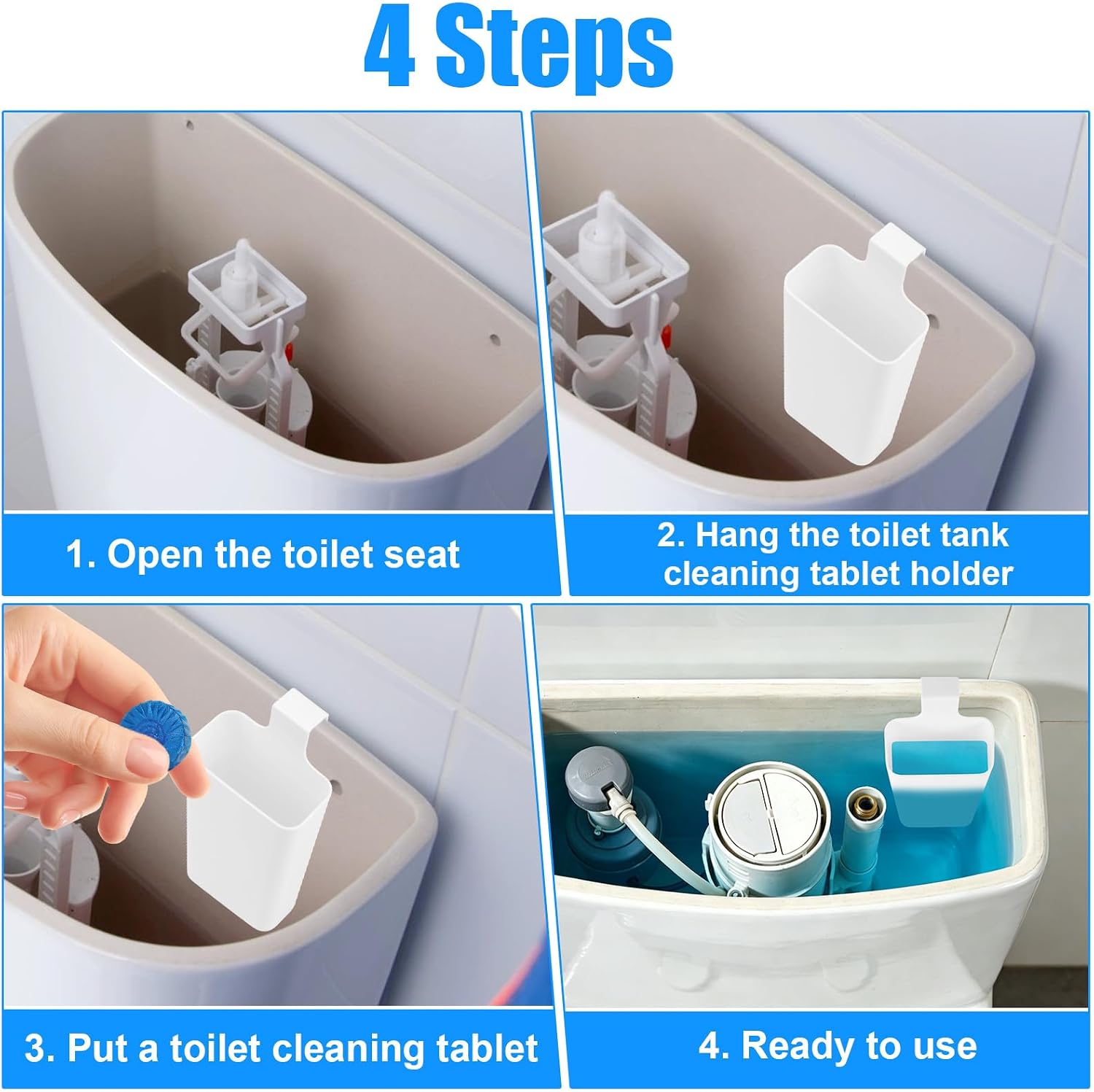 4 Steps

1. Open the toilet seat

2. Hang the toilet tank cleaning tablet holder

3. Put a toilet cleaning tablet

4. Ready to use