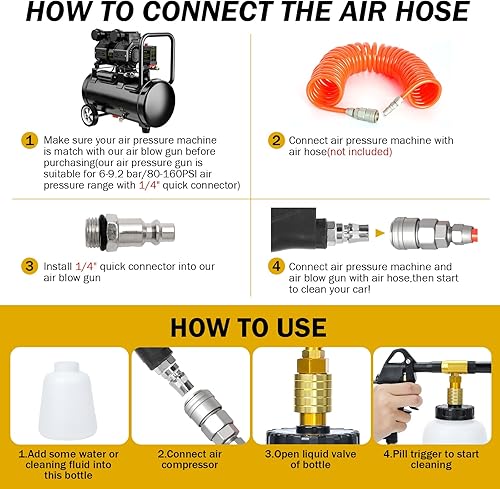 HOW TO CONNECT THE AIR HOSE

1 Make sure your air pressure machine is match with our air blow gun before purchasing(our air pressure gun is suitable for 6-9.2 bar/80-160PSI air pressure range with 1/4" quick connector)

2 Connect air pressure machine with air hose(not included)

3 Install 1/4" quick connector into our air blow gun

4 Connect air pressure machine and air blow gun with air hose,then start to clean your car!

HOW TO USE

1.Add some water or cleaning fluid into this bottle

2.Connect air compressor

3.Open liquid valve of bottle

4.Pill trigger to start cleaning