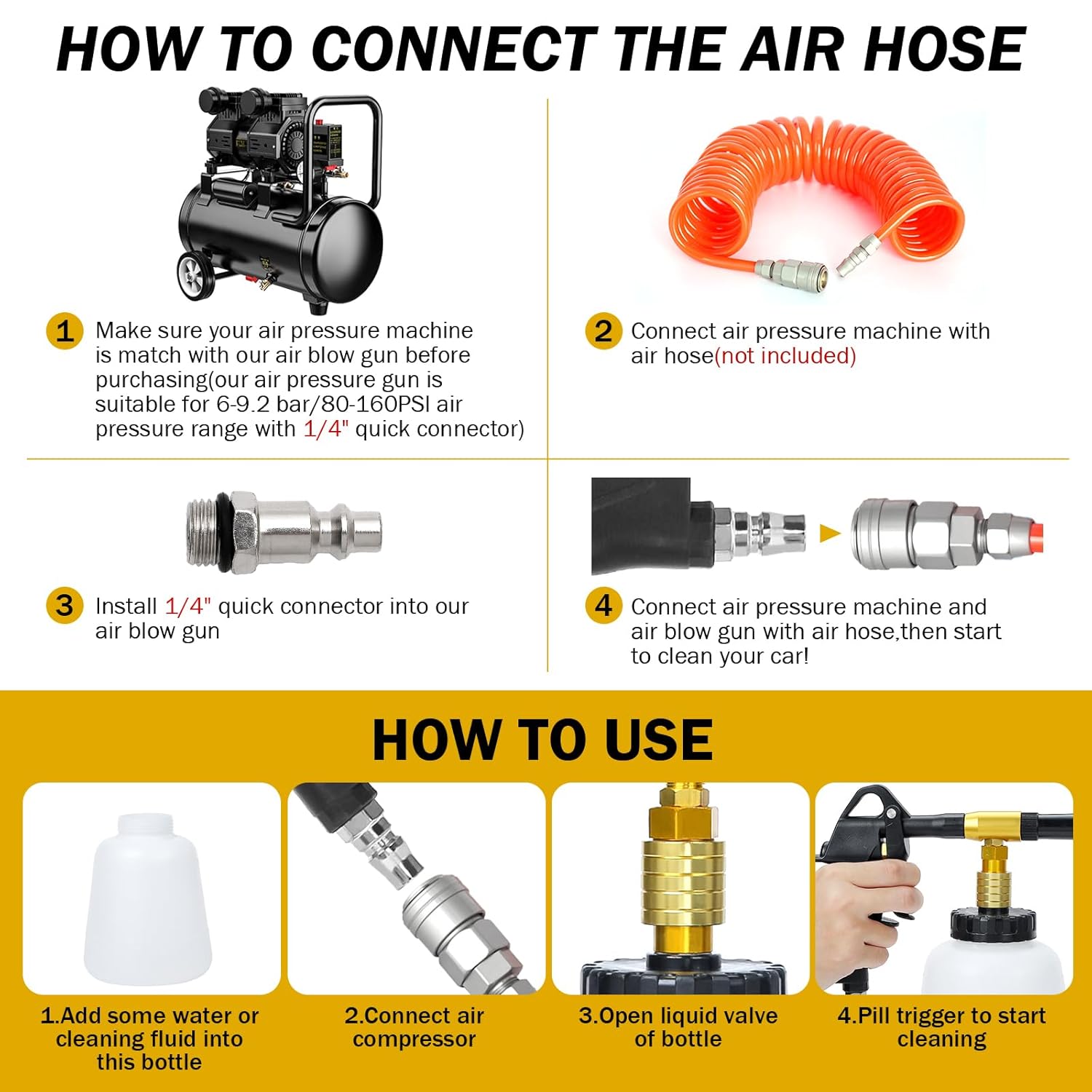 HOW TO CONNECT THE AIR HOSE

1 Make sure your air pressure machine is match with our air blow gun before purchasing(our air pressure gun is suitable for 6-9.2 bar/80-160PSI air pressure range with 1/4" quick connector)

2 Connect air pressure machine with air hose(not included)

3 Install 1/4" quick connector into our air blow gun

4 Connect air pressure machine and air blow gun with air hose,then start to clean your car!

HOW TO USE

1.Add some water or cleaning fluid into this bottle

2.Connect air compressor

3.Open liquid valve of bottle

4.Pill trigger to start cleaning