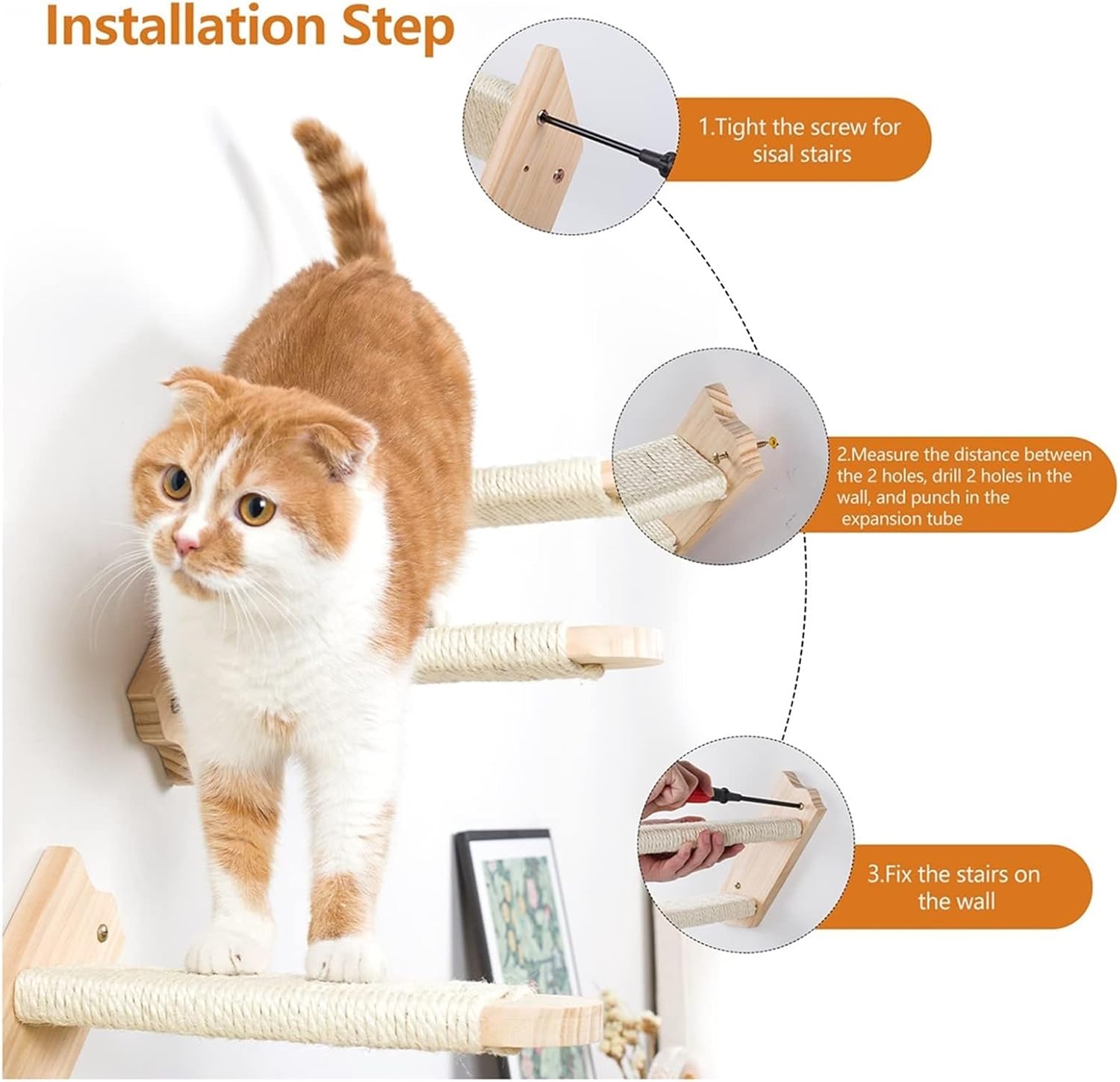 Installation Step

1.Tight the screw for sisal stairs

2.Measure the distance between the 2 holes, drill 2 holes in the wall, and punch in the expansion tube

3.Fix the stairs on the wall