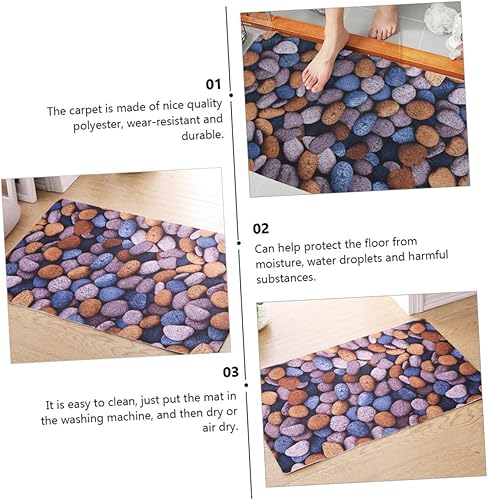 01

The carpet is made of nice quality polyester, wear-resistant and durable.

02

Can help protect the floor from moisture, water droplets and harmful substances.

03

It is easy to clean, just put the mat in the washing machine, and then dry or air dry.