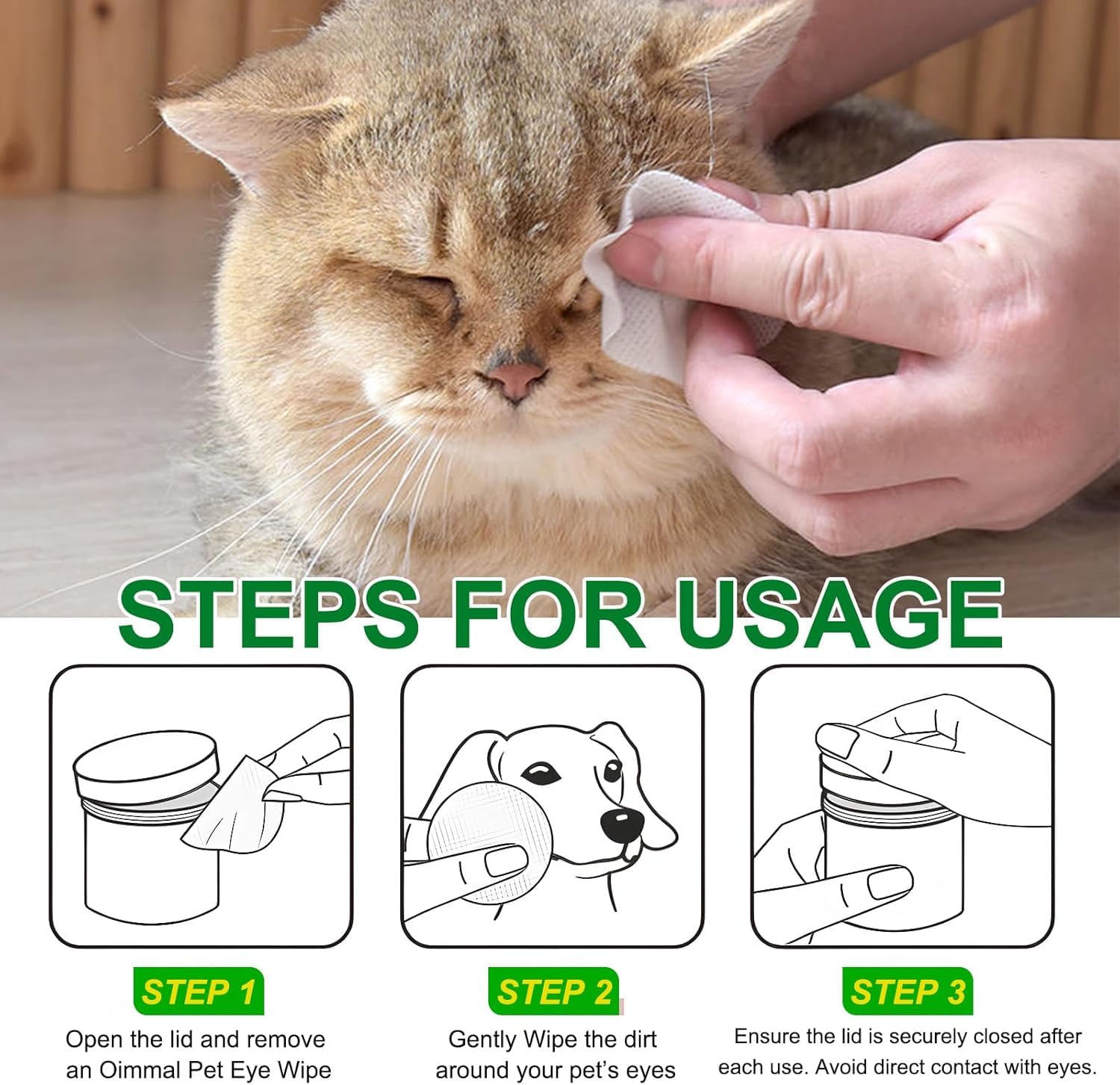 STEPS FOR USAGE

STEP 1
Open the lid and remove an Oimmal Pet Eye Wipe

STEP 2
Gently Wipe the dirt around your pet's eyes

STEP 3
Ensure the lid is securely closed after each use. Avoid direct contact with eyes.