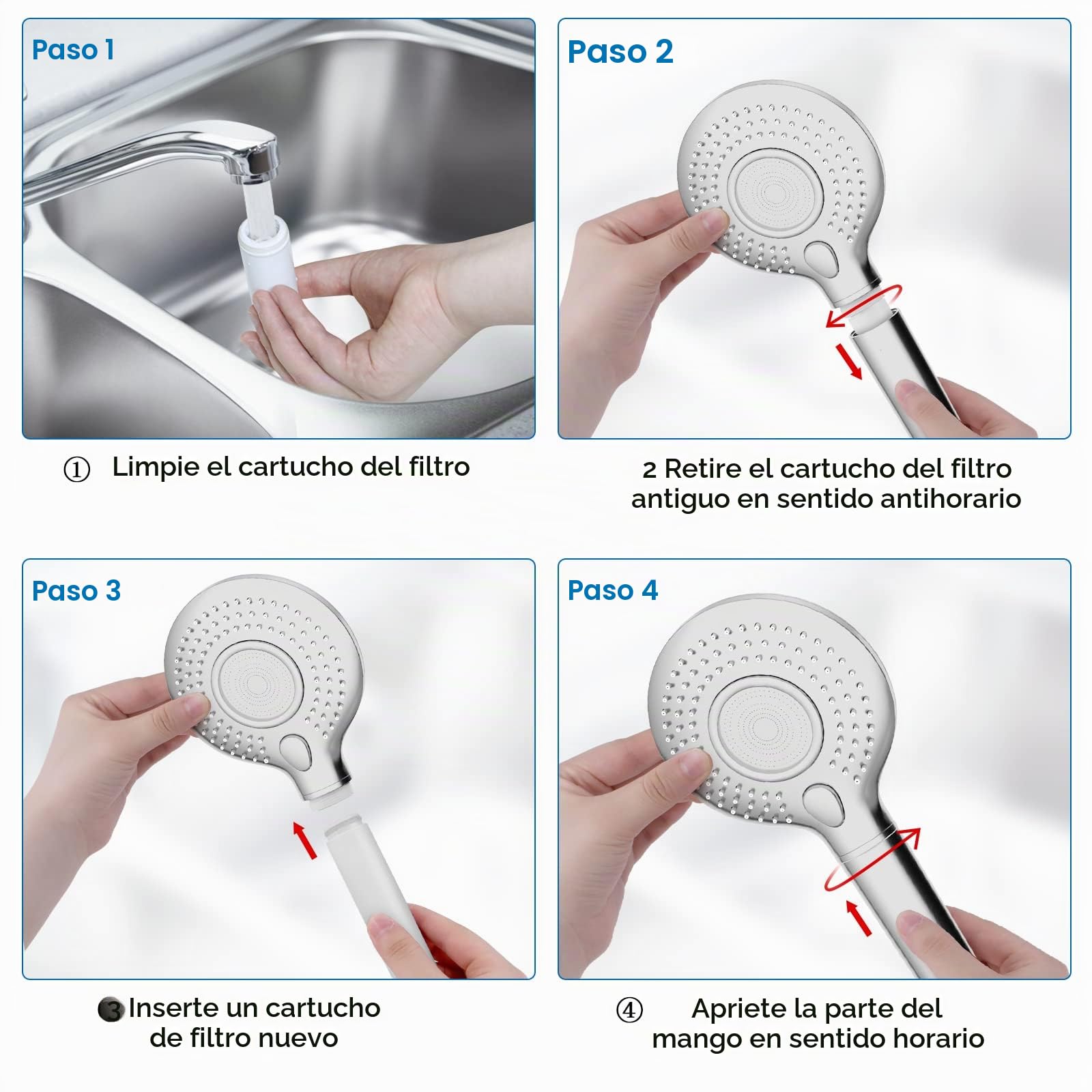 Paso 1

① Limpie el cartucho del filtro

Paso 2

2 Retire el cartucho del filtro antiguo en sentido antihorario

Paso 3

❸ Inserte un cartucho de filtro nuevo

Paso 4

④ Apriete la parte del mango en sentido horario