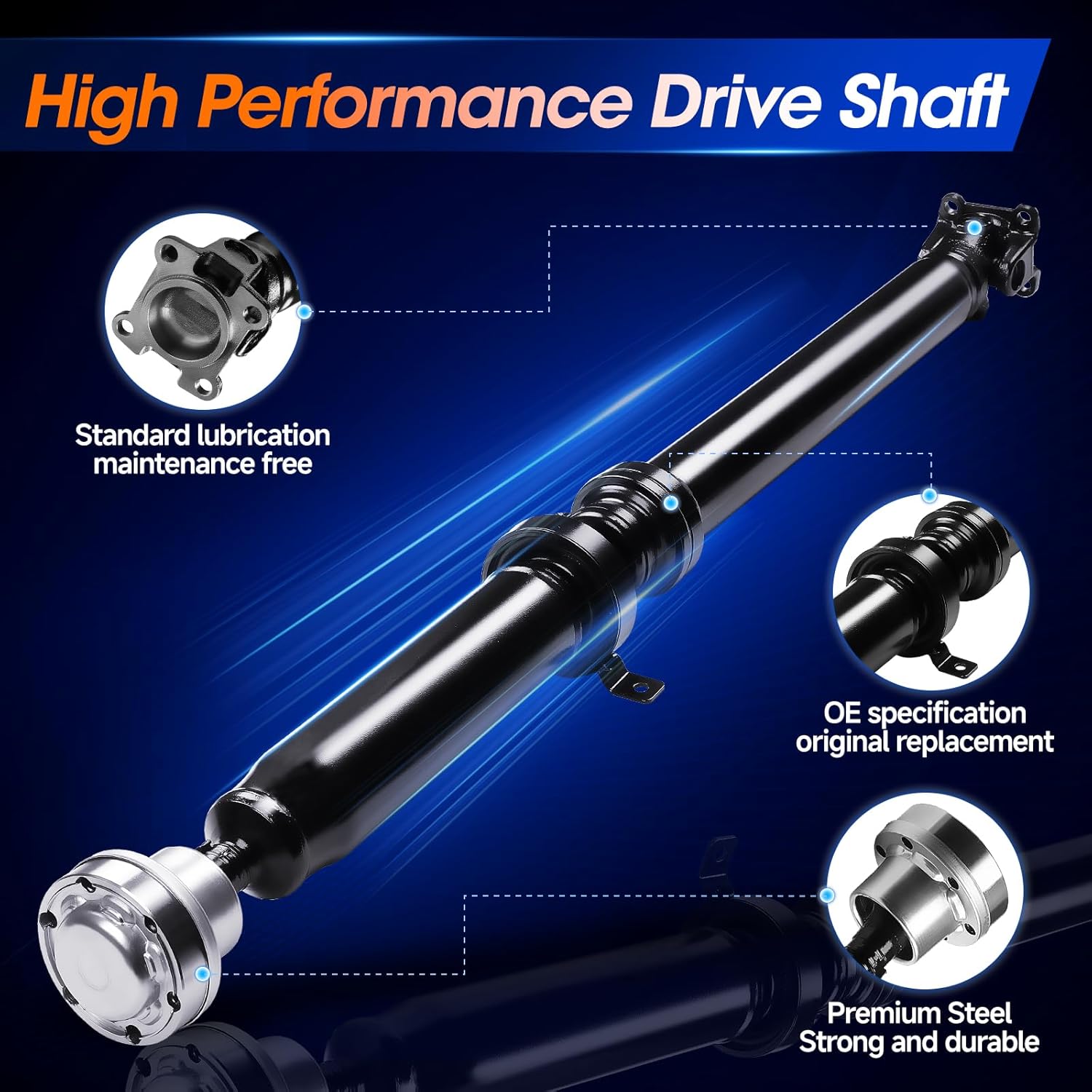 High Performance Drive Shaft

Standard lubrication maintenance free

OE specification original replacement

Premium Steel Strong and durable