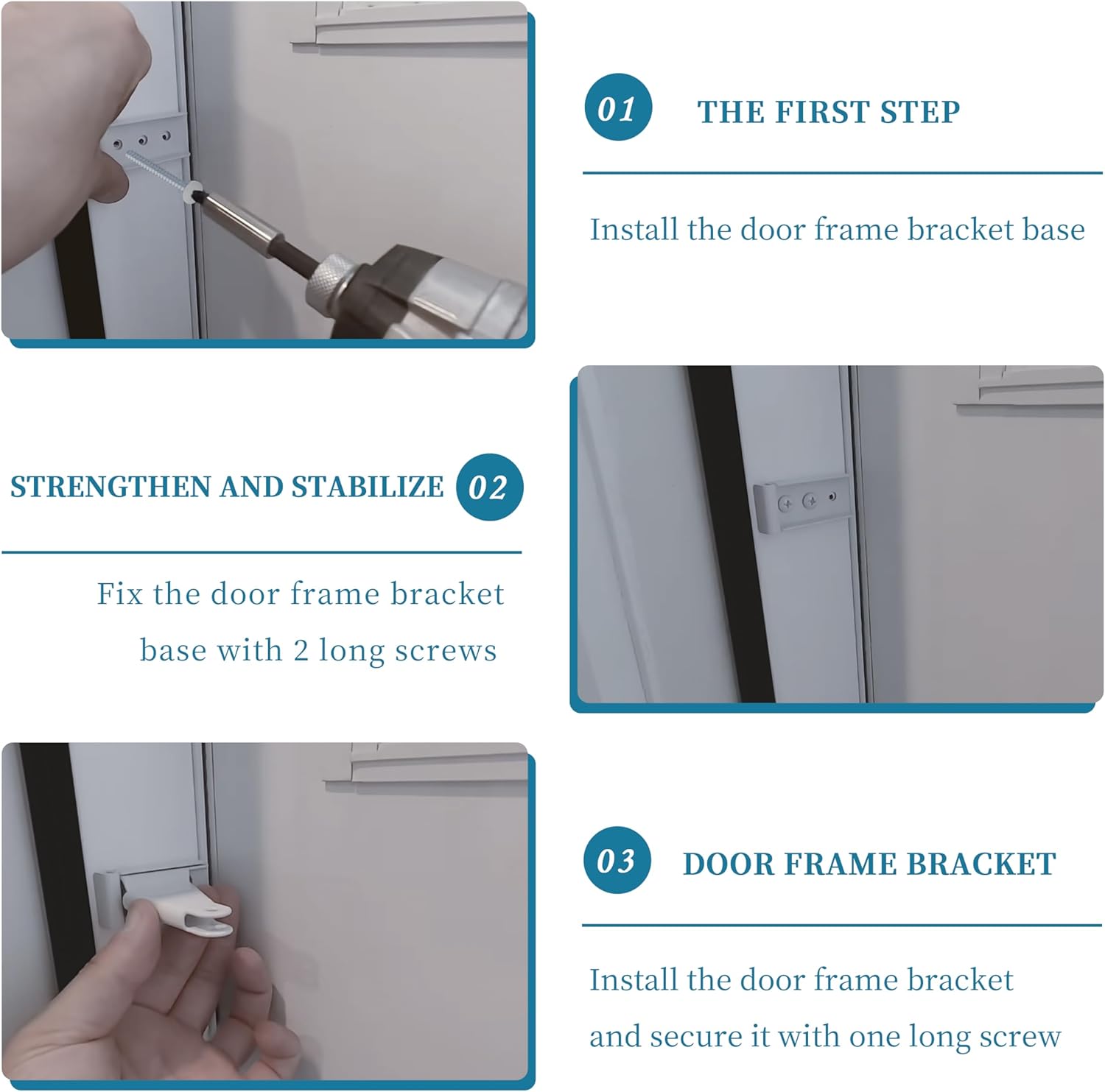 01 THE FIRST STEP

Install the door frame bracket base

STRENGTHEN AND STABILIZE 02

Fix the door frame bracket base with 2 long screws

03 DOOR FRAME BRACKET

Install the door frame bracket and secure it with one long screw