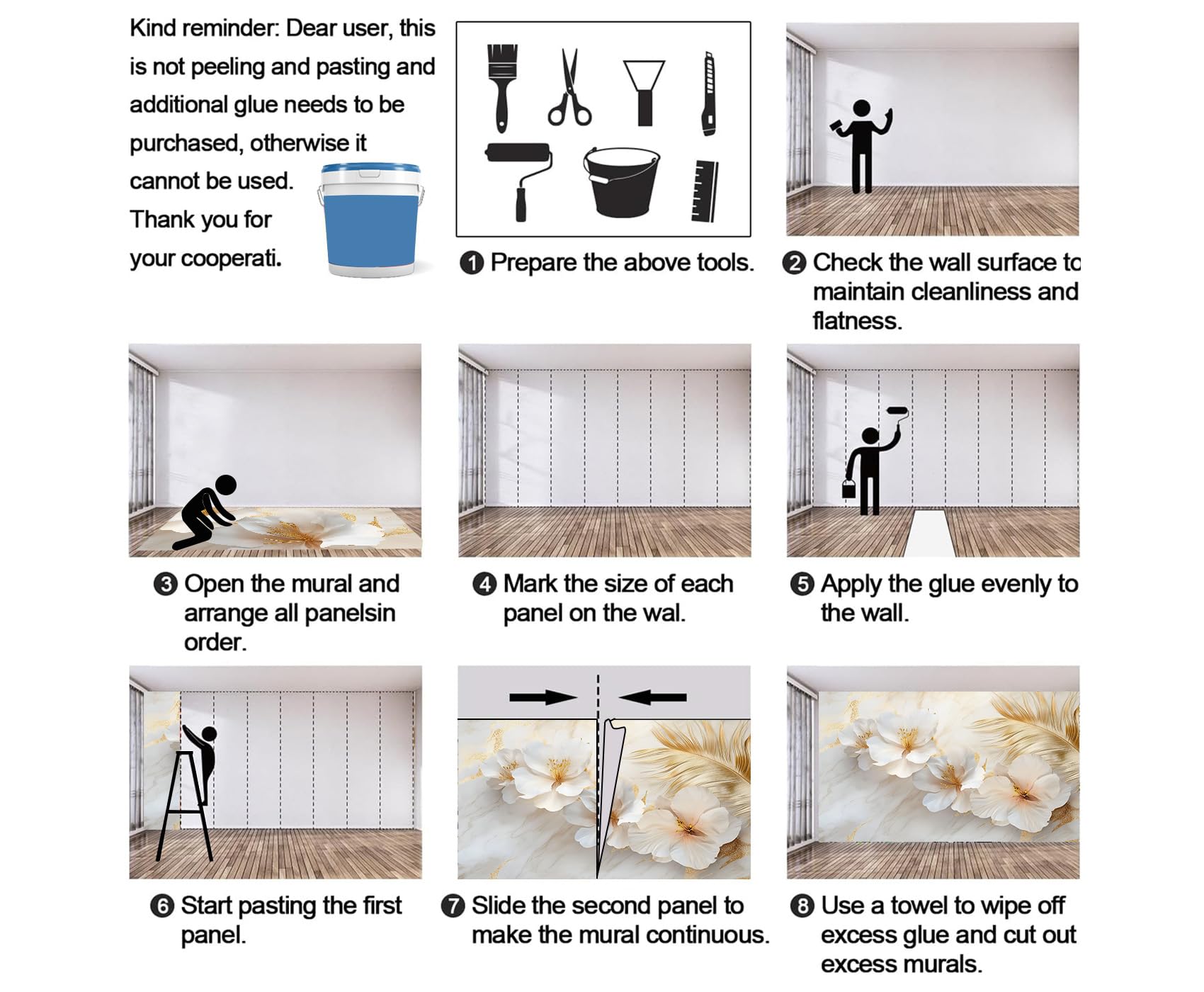 Kind reminder: Dear user, this is not peeling and pasting and additional glue needs to be purchased, otherwise it cannot be used. Thank you for your cooperati.

❶ Prepare the above tools.

❷ Check the wall surface to maintain cleanliness and flatness.

❸ Open the mural and arrange all panelsin order.

❹ Mark the size of each panel on the wal.

❺ Apply the glue evenly to the wall.

❻ Start pasting the first panel.

❼ Slide the second panel to make the mural continuous.

❽ Use a towel to wipe off excess glue and cut out excess murals.