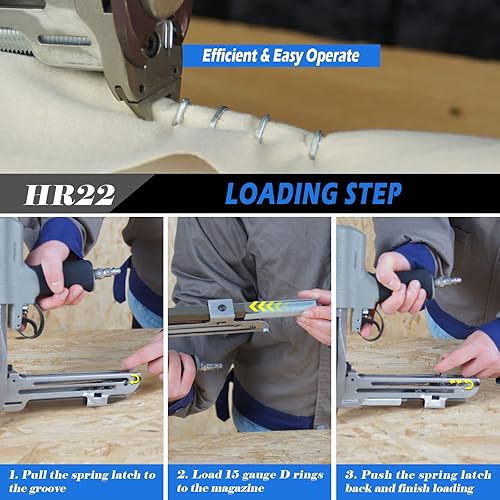 Efficient & Easy Operate

HR22

LOADING STEP

1. Pull the spring latch to the groove

2. Load 15 gauge D rings to the magazine

3. Push the spring latch back and finish loading