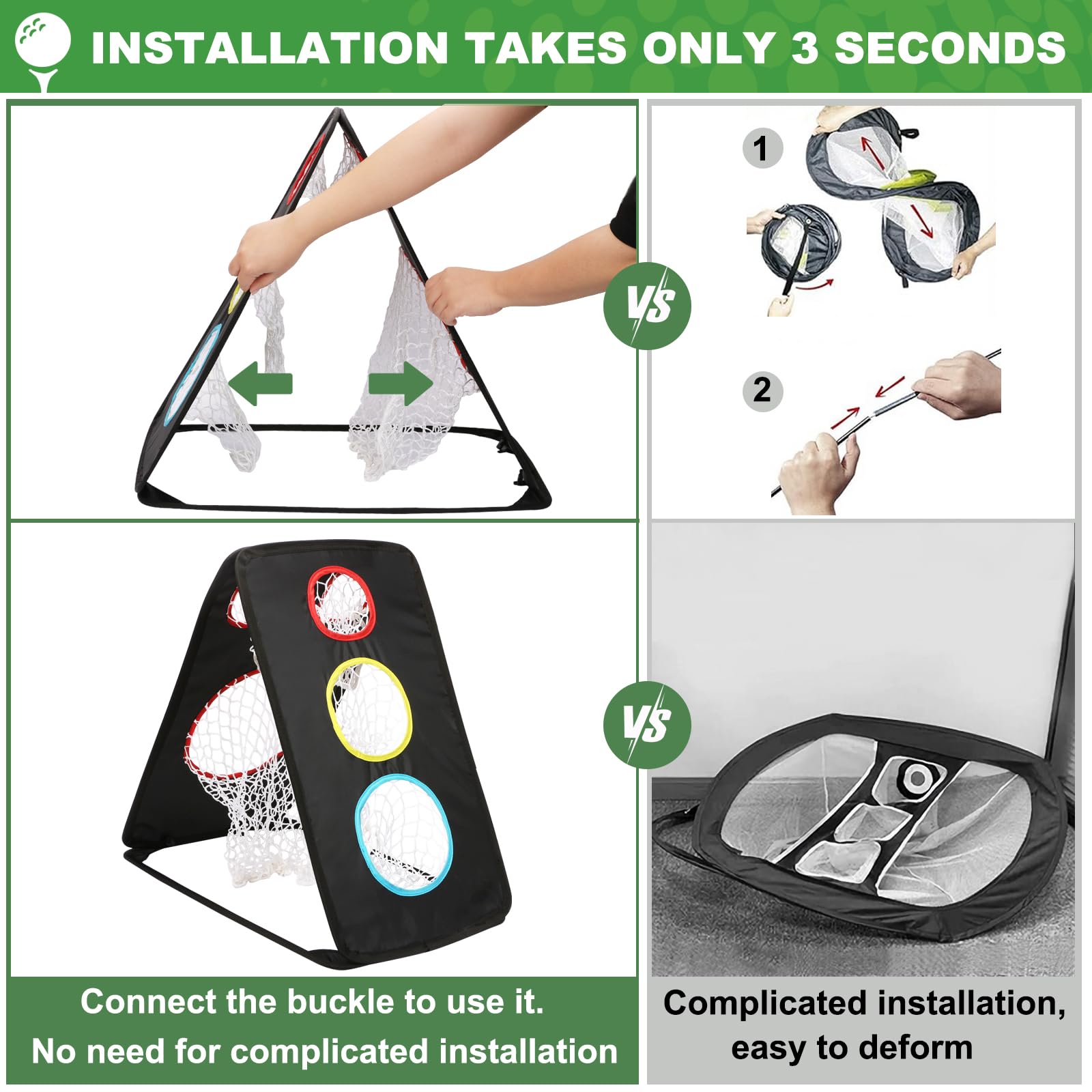 INSTALLATION TAKES ONLY 3 SECONDS

VS

1

2

VS

Connect the buckle to use it.
No need for complicated installation

Complicated installation, easy to deform