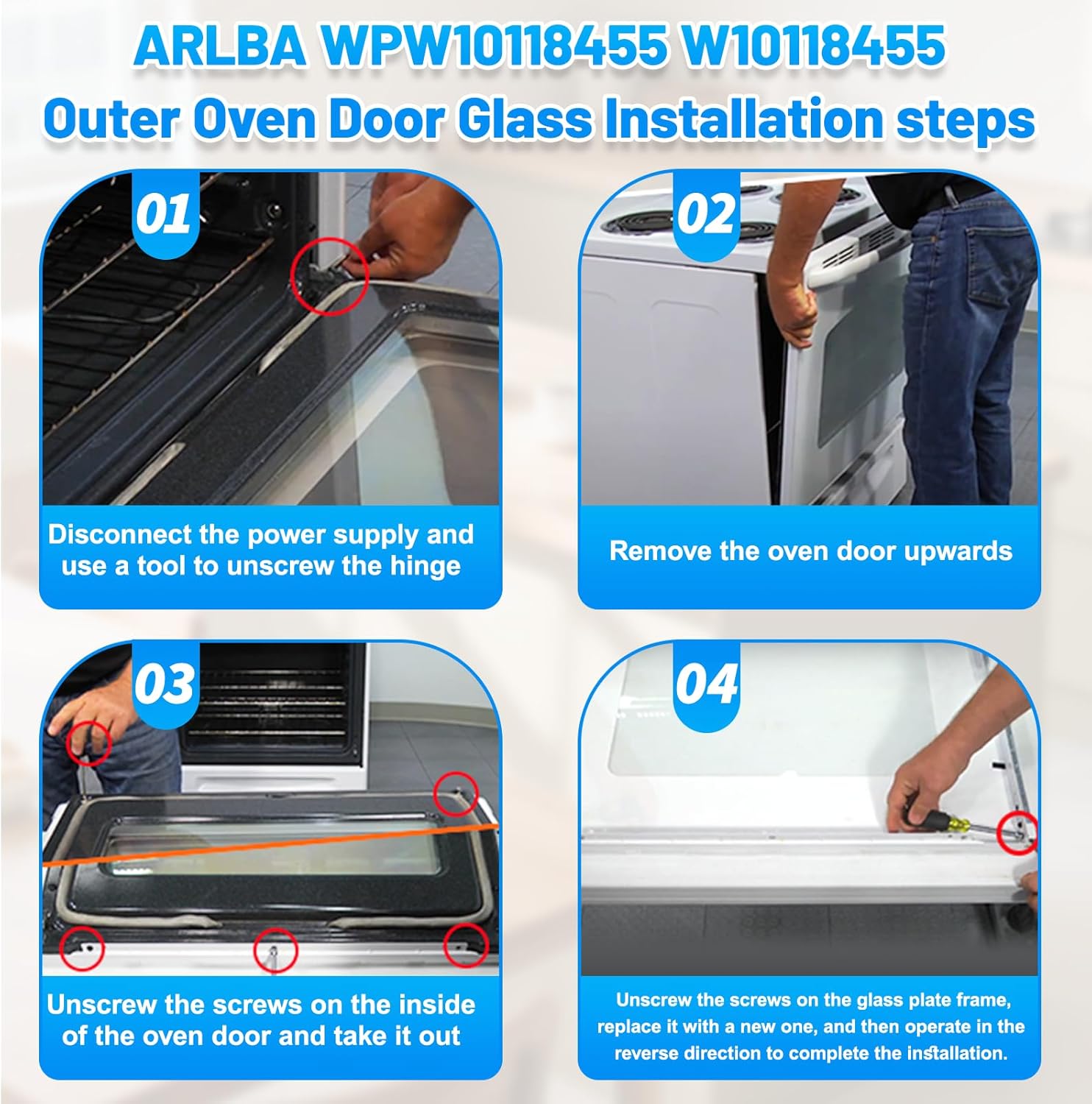 ARLBA WPW10118455 W10118455
Outer Oven Door Glass Installation steps

01

Disconnect the power supply and use a tool to unscrew the hinge

02

Remove the oven door upwards

03

Unscrew the screws on the inside of the oven door and take it out

04

Unscrew the screws on the glass plate frame, replace it with a new one, and then operate in the reverse direction to complete the installation.