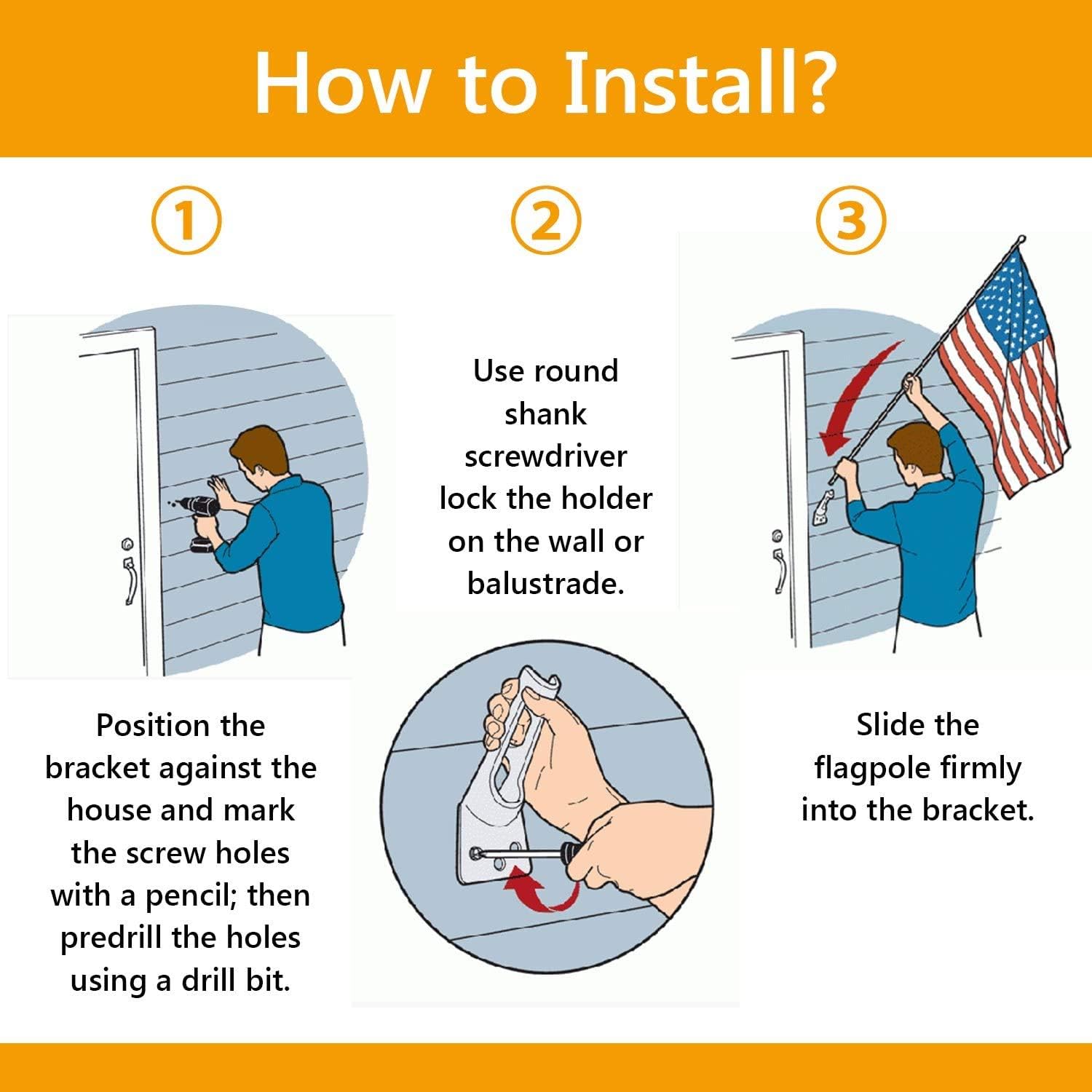 How to Install?

①

Position the bracket against the house and mark the screw holes with a pencil; then predrill the holes using a drill bit.

②

Use round shank screwdriver lock the holder on the wall or balustrade.

③

Slide the flagpole firmly into the bracket.