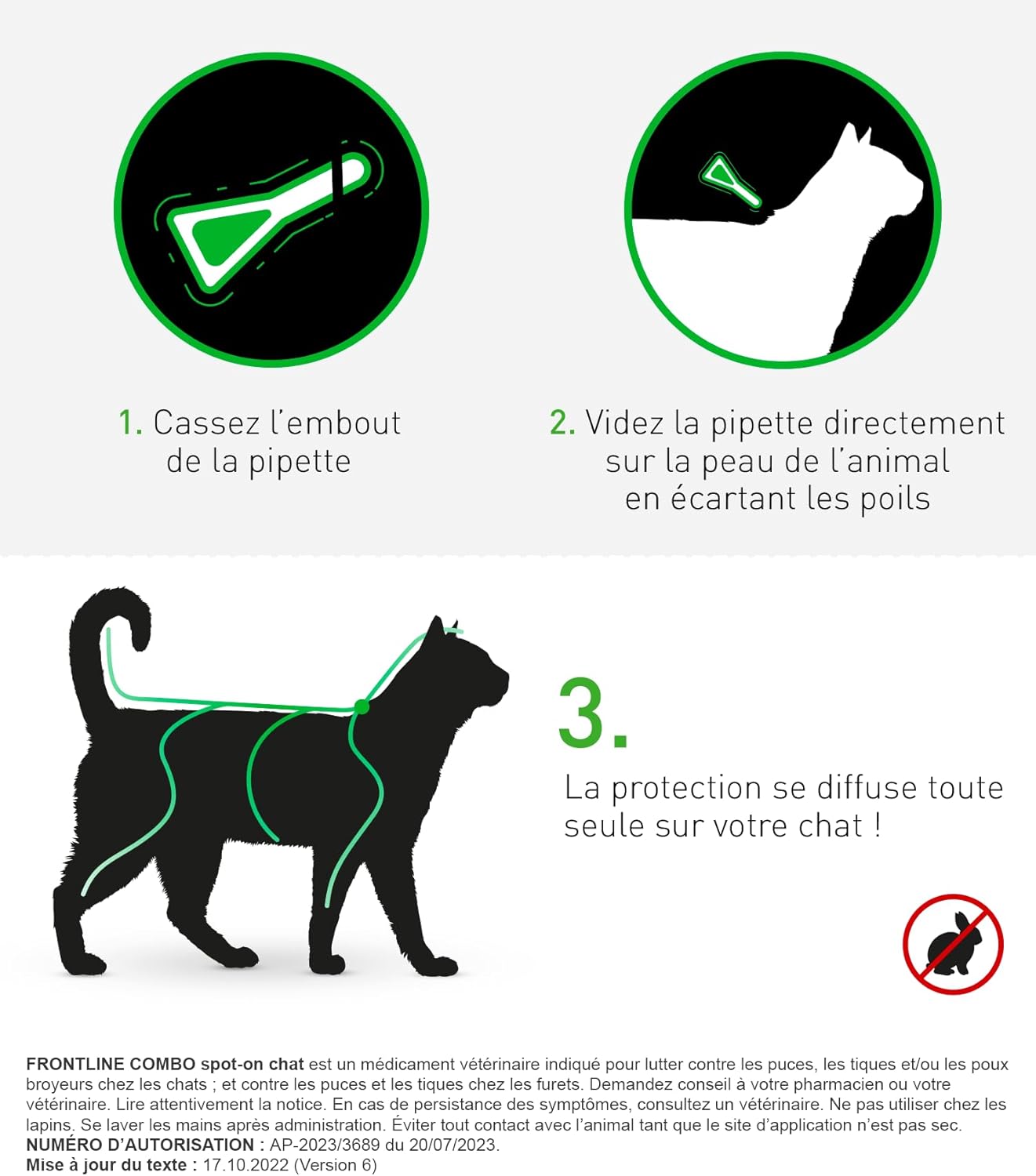 1. Cassez l'embout de la pipette

2. Videz la pipette directement sur la peau de l'animal en écartant les poils

3.

La protection se diffuse toute seule sur votre chat !

FRONTLINE COMBO spot-on chat est un médicament vétérinaire indiqué pour lutter contre les puces, les tiques et/ou les poux broyeurs chez les chats ; et contre les puces et les tiques chez les furets. Demandez conseil à votre pharmacien ou votre vétérinaire. Lire attentivement la notice. En cas de persistance des symptômes, consultez un vétérinaire. Ne pas utiliser chez les lapins. Se laver les mains après administration. Éviter tout contact avec l'animal tant que le site d'application n'est pas sec.
NUMÉRO D'AUTORISATION : AP-2023/3689 du 20/07/2023.
Mise à jour du texte : 17.10.2022 (Version 6)