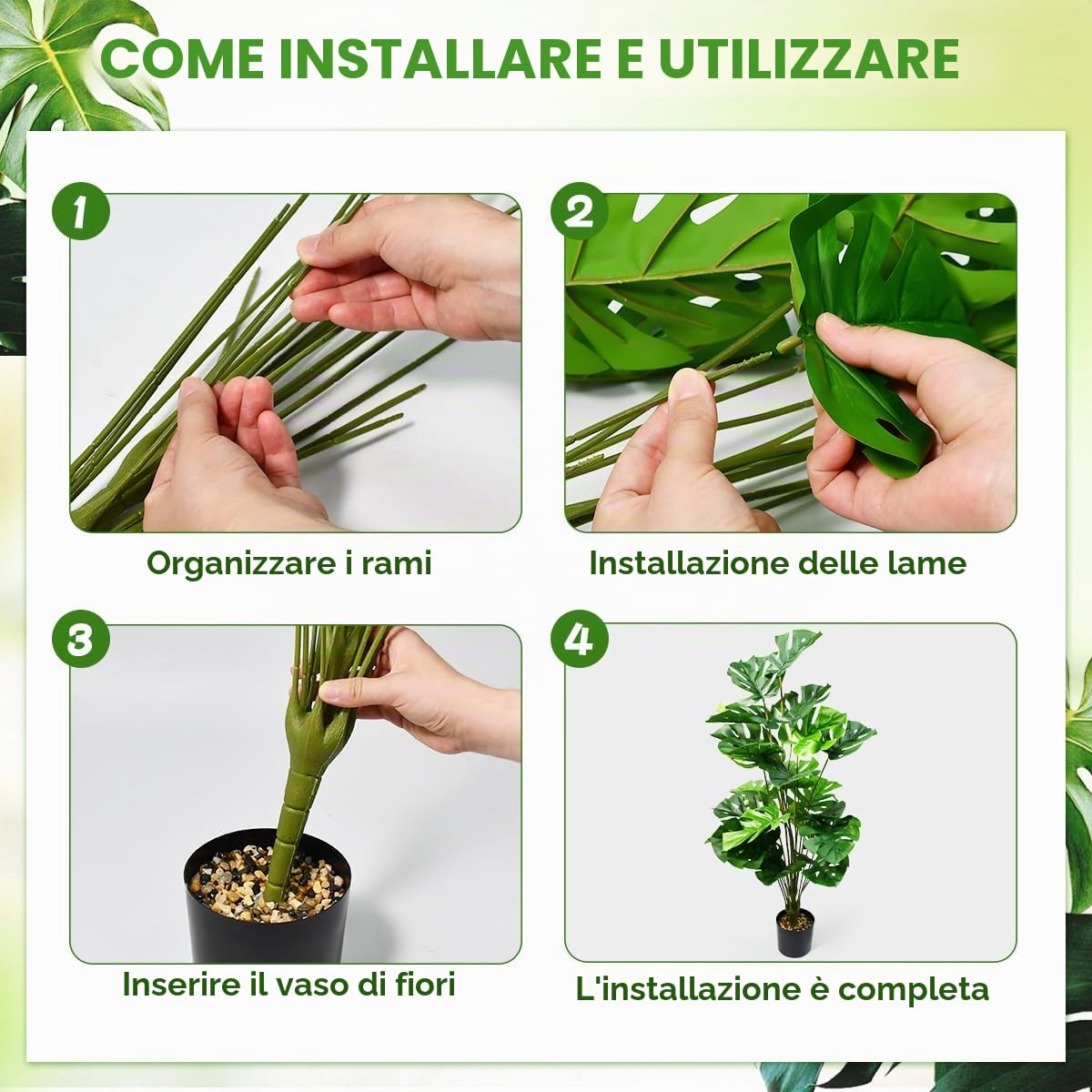 COME INSTALLARE E UTILIZZARE

1

Organizzare i rami

2

Installazione delle lame

3

Inserire il vaso di fiori

4

L'installazione è completa